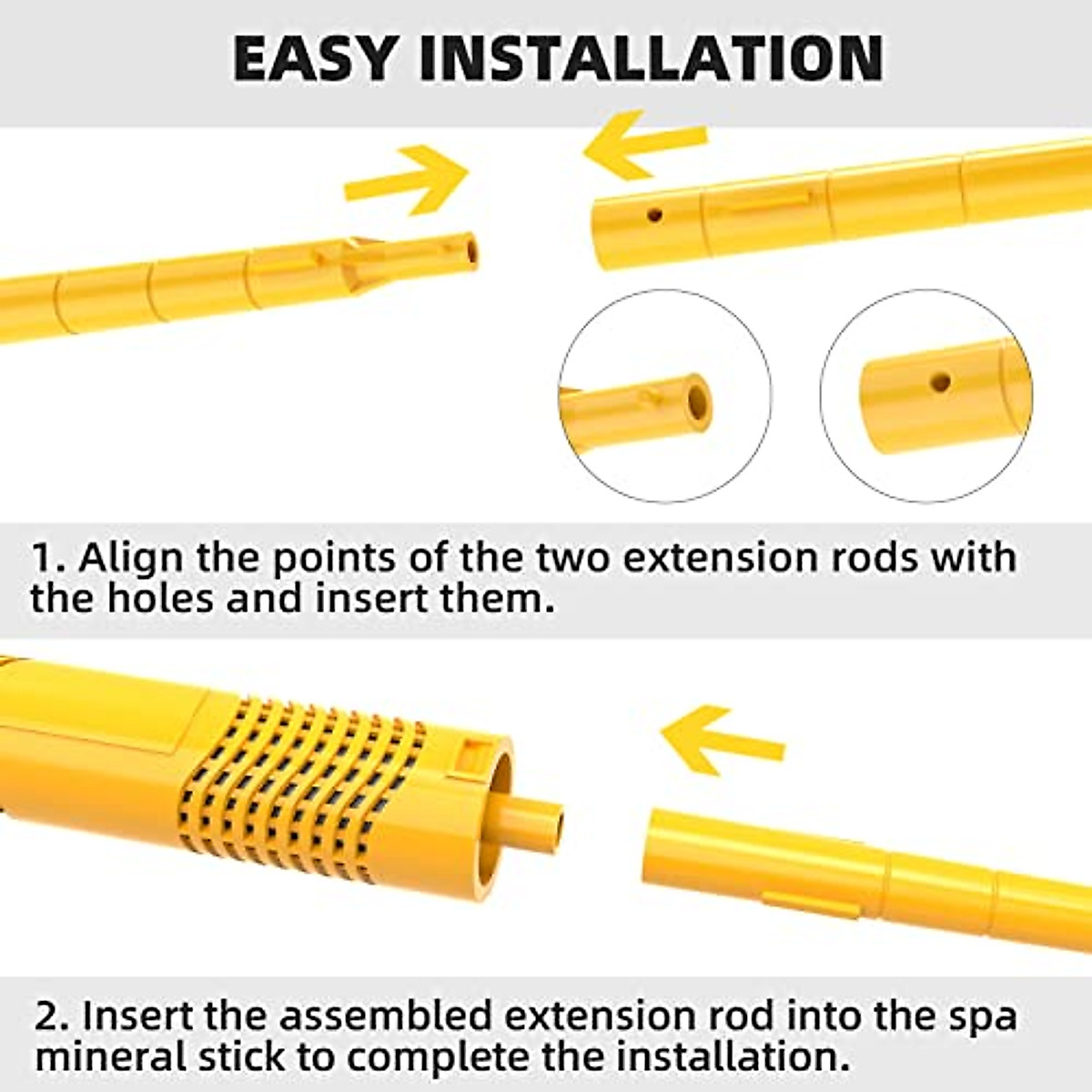 EASY INSTALLATION

1. Align the points of the two extension rods with the holes and insert them.

2. Insert the assembled extension rod into the spa mineral stick to complete the installation.