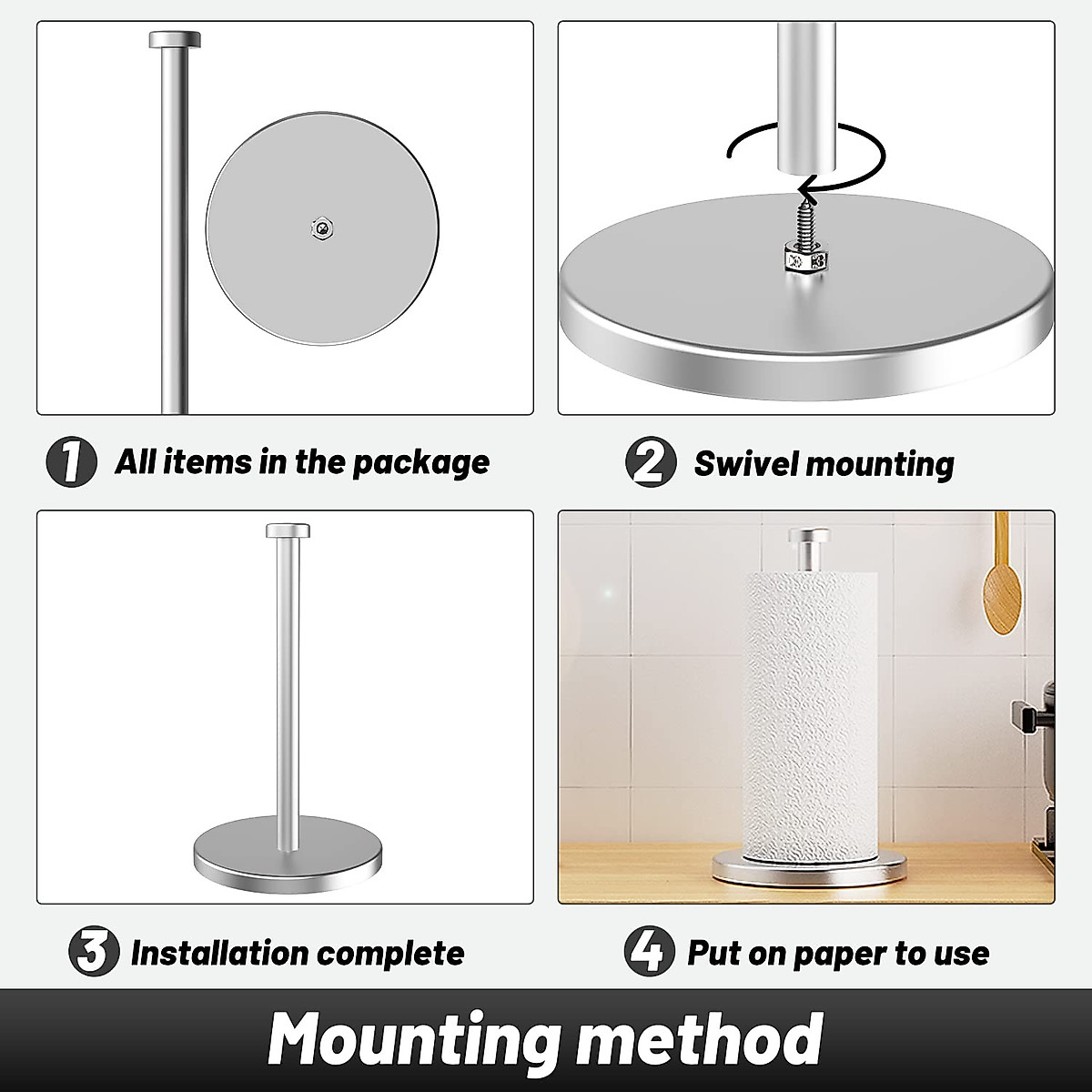 1 All items in the package

2 Swivel mounting

3 Installation complete

4 Put on paper to use

Mounting method