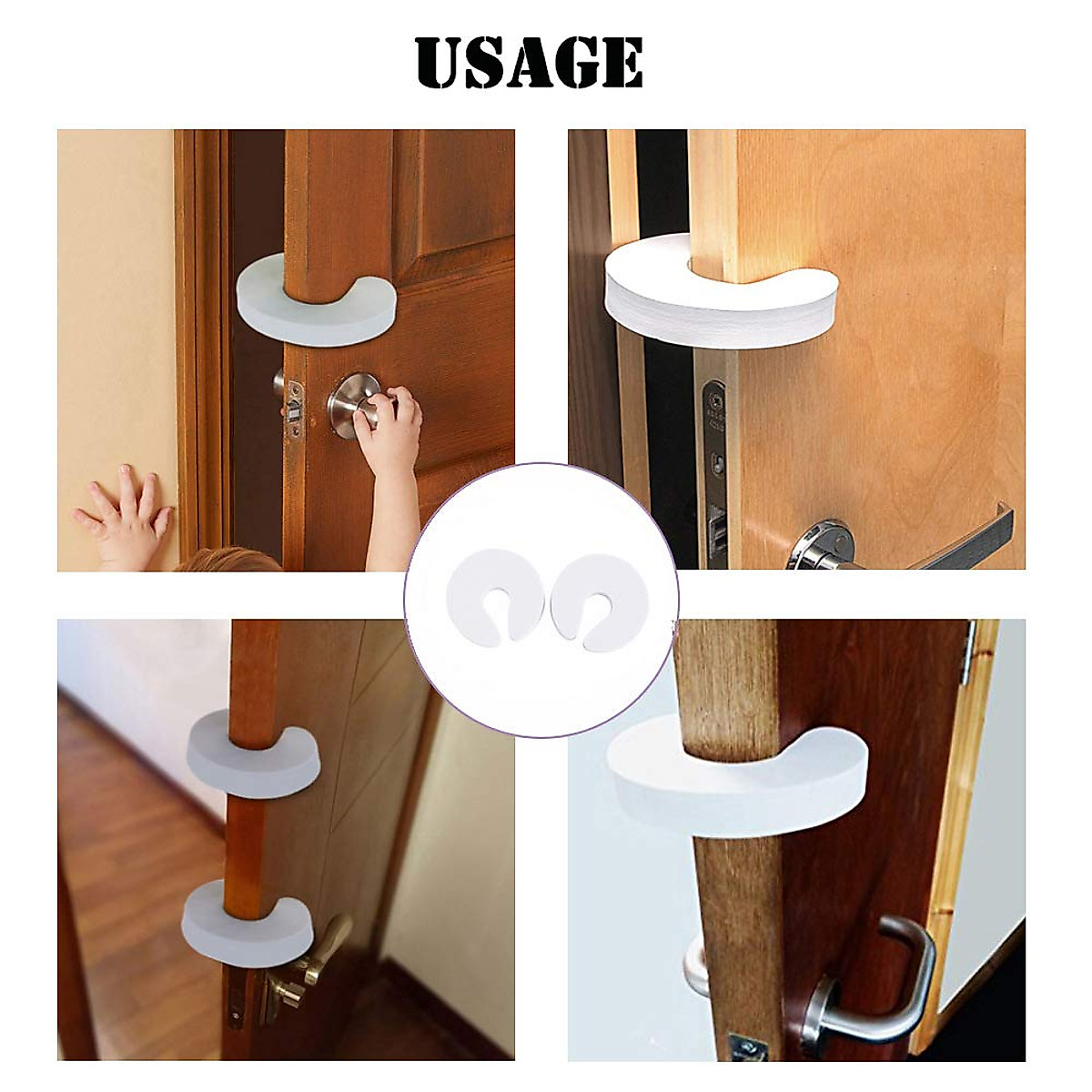 USAGE