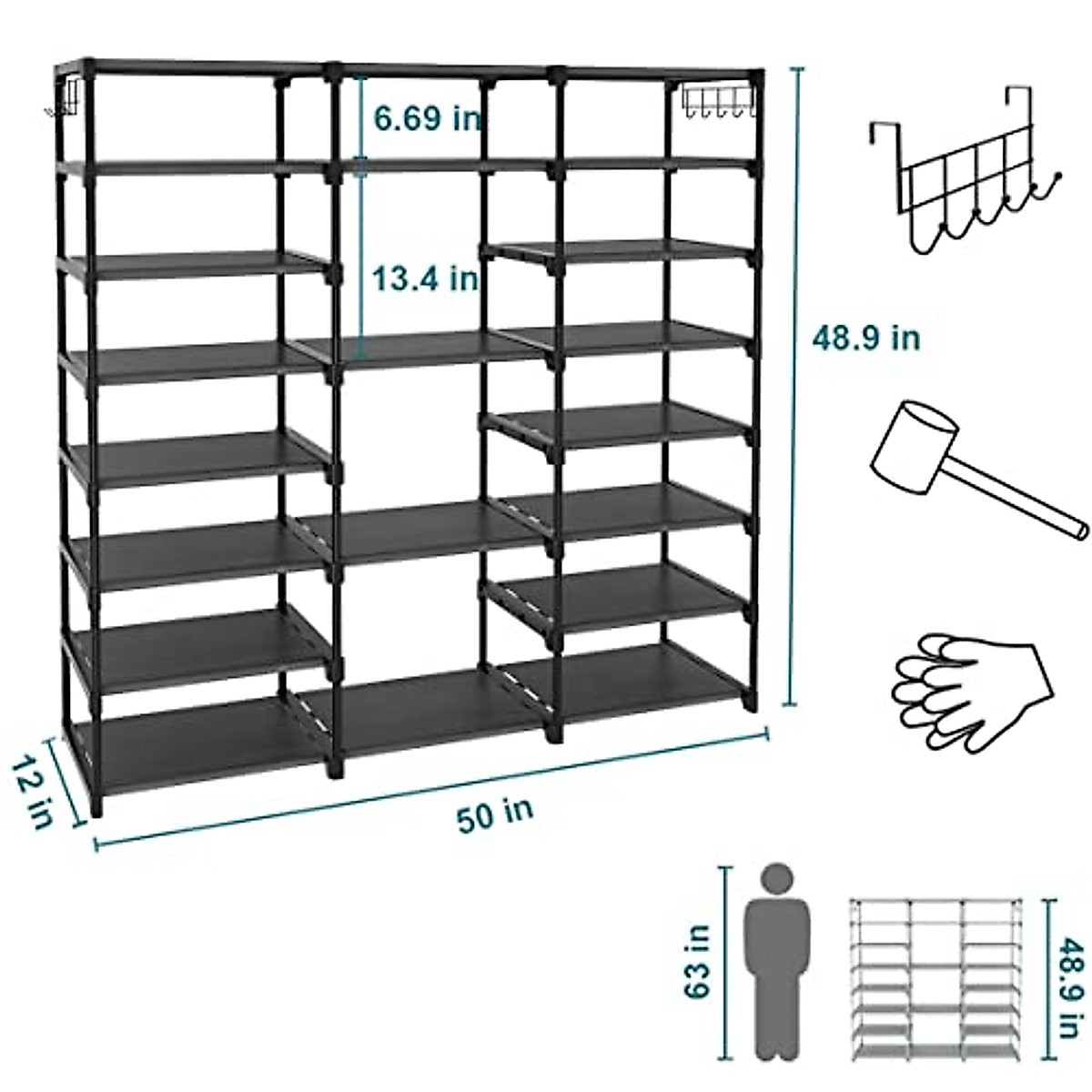 6.69 in

13.4 in

48.9 in

12 in

50 in

63 in

48.9 in