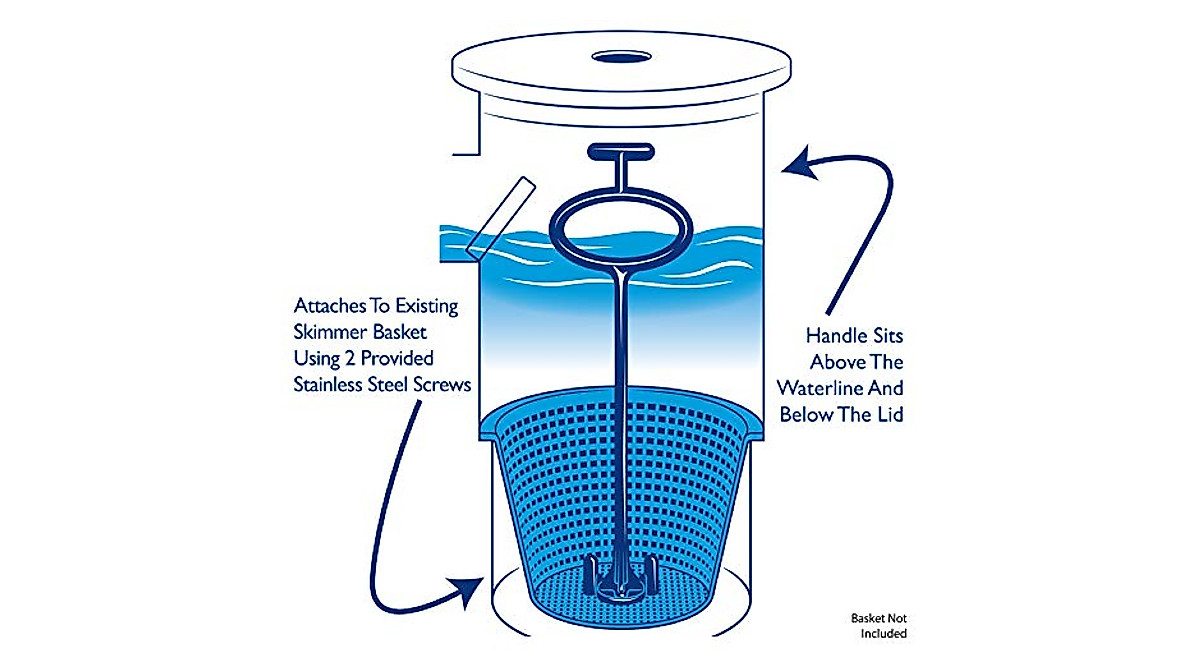 Attaches To Existing Skimmer Basket Using 2 Provided Stainless Steel Screws

Handle Sits Above The Waterline And Below The Lid

Basket Not Included