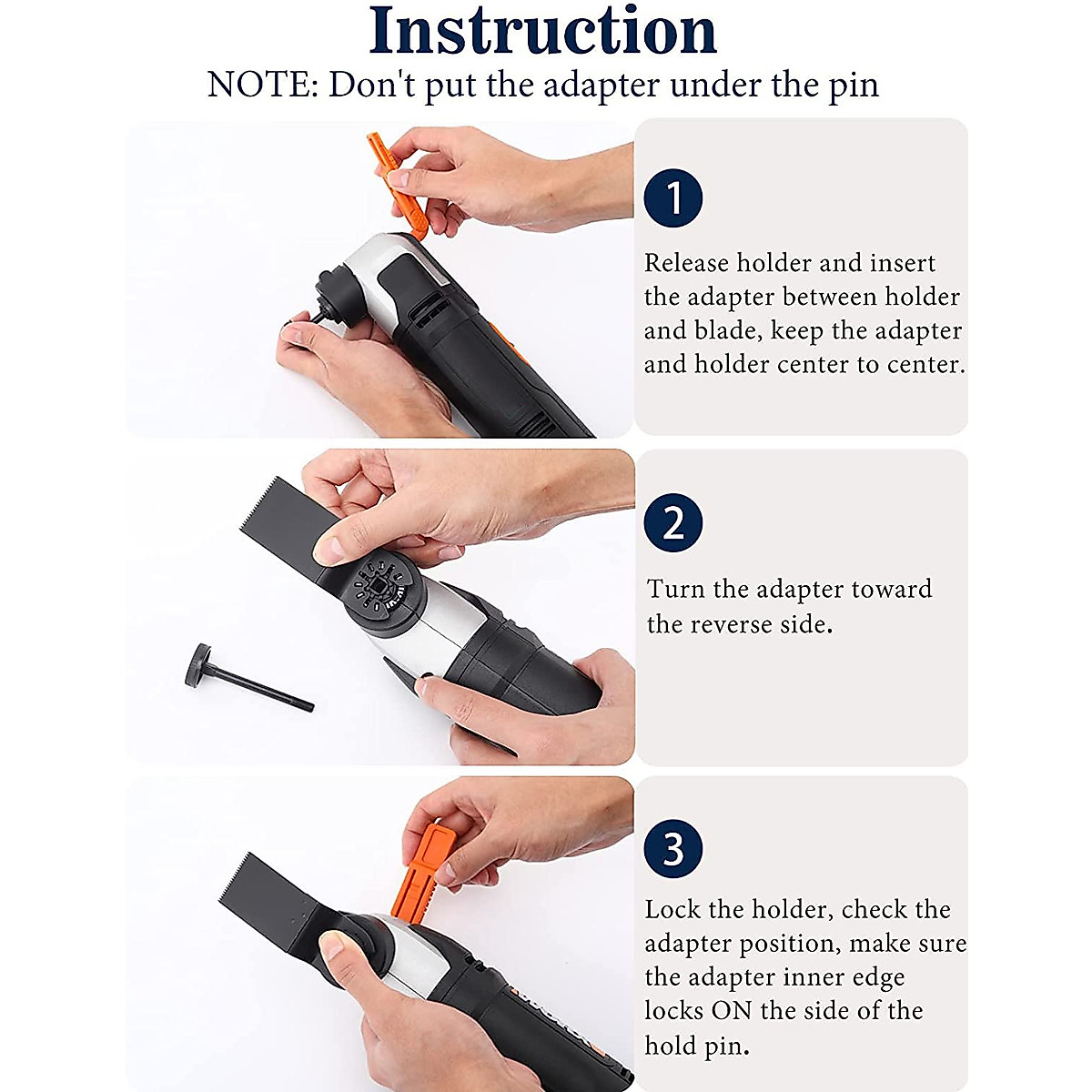 Instruction

NOTE: Don't put the adapter under the pin

1

Release holder and insert the adapter between holder and blade, keep the adapter and holder center to center.

2

Turn the adapter toward the reverse side.

3

Lock the holder, check the adapter position, make sure the adapter inner edge locks ON the side of the hold pin.