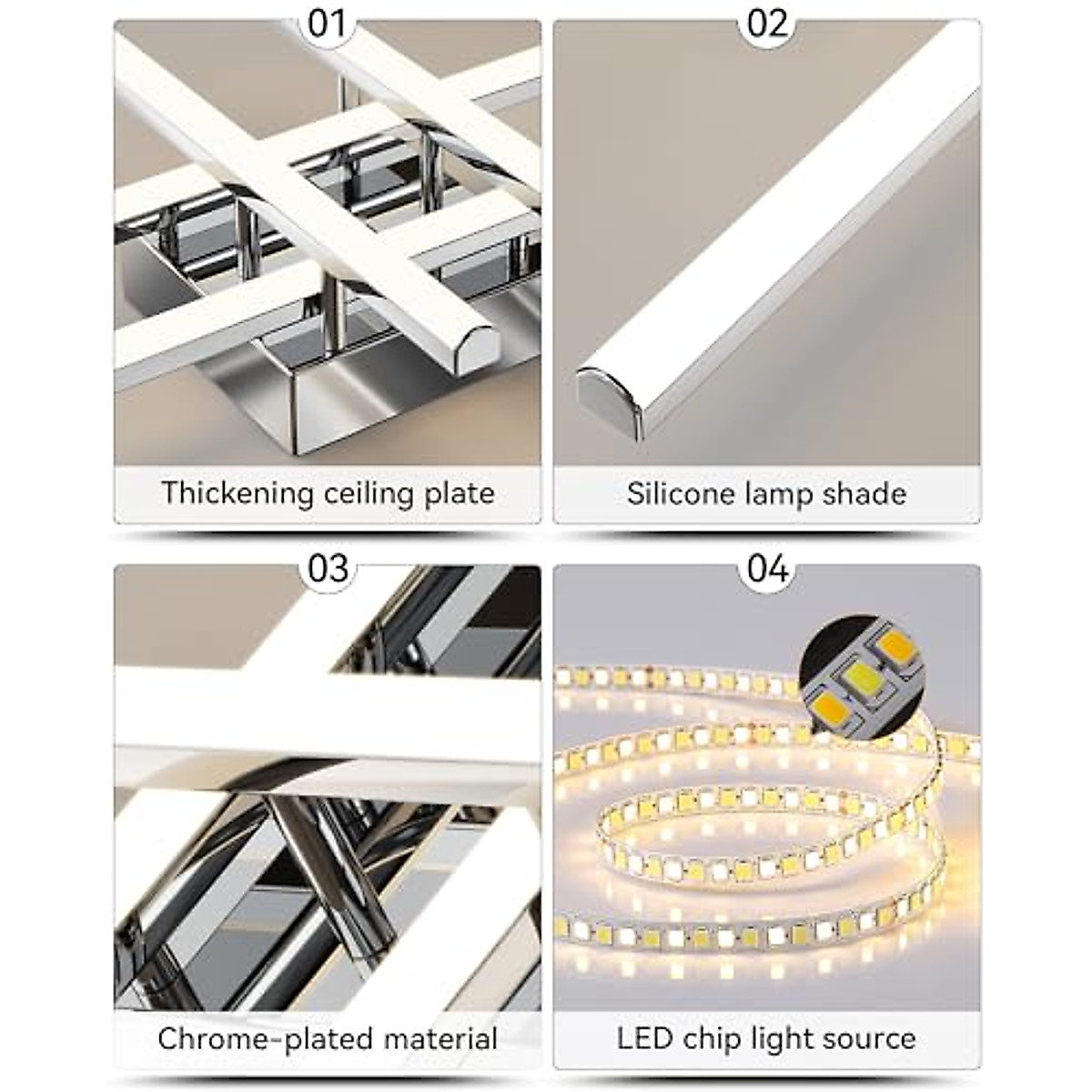 01

Thickening ceiling plate

02

Silicone lamp shade

03

Chrome-plated material

04

LED chip light source