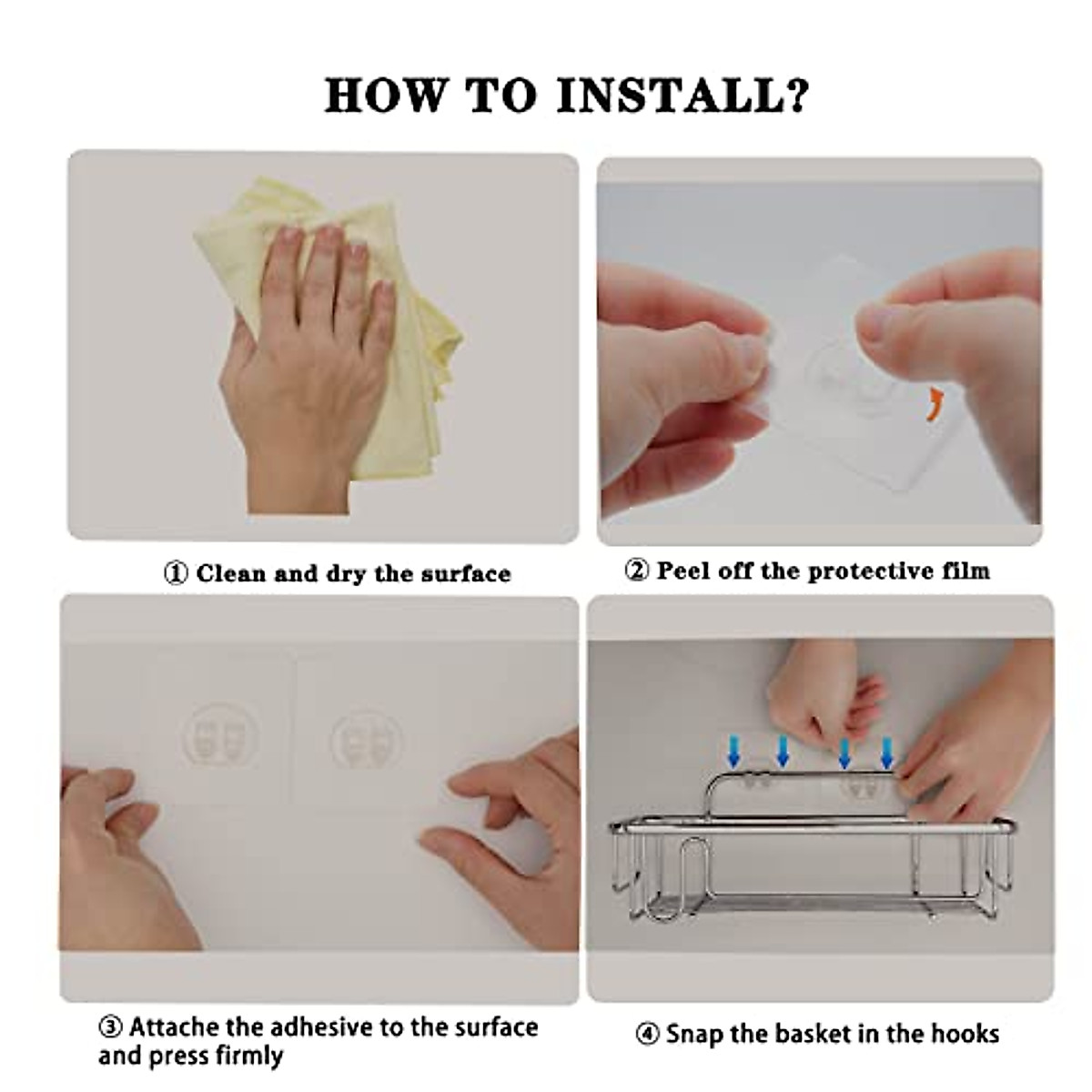 HOW TO INSTALL?

① Clean and dry the surface

② Peel off the protective film

③ Attache the adhesive to the surface and press firmly

④ Snap the basket in the hooks