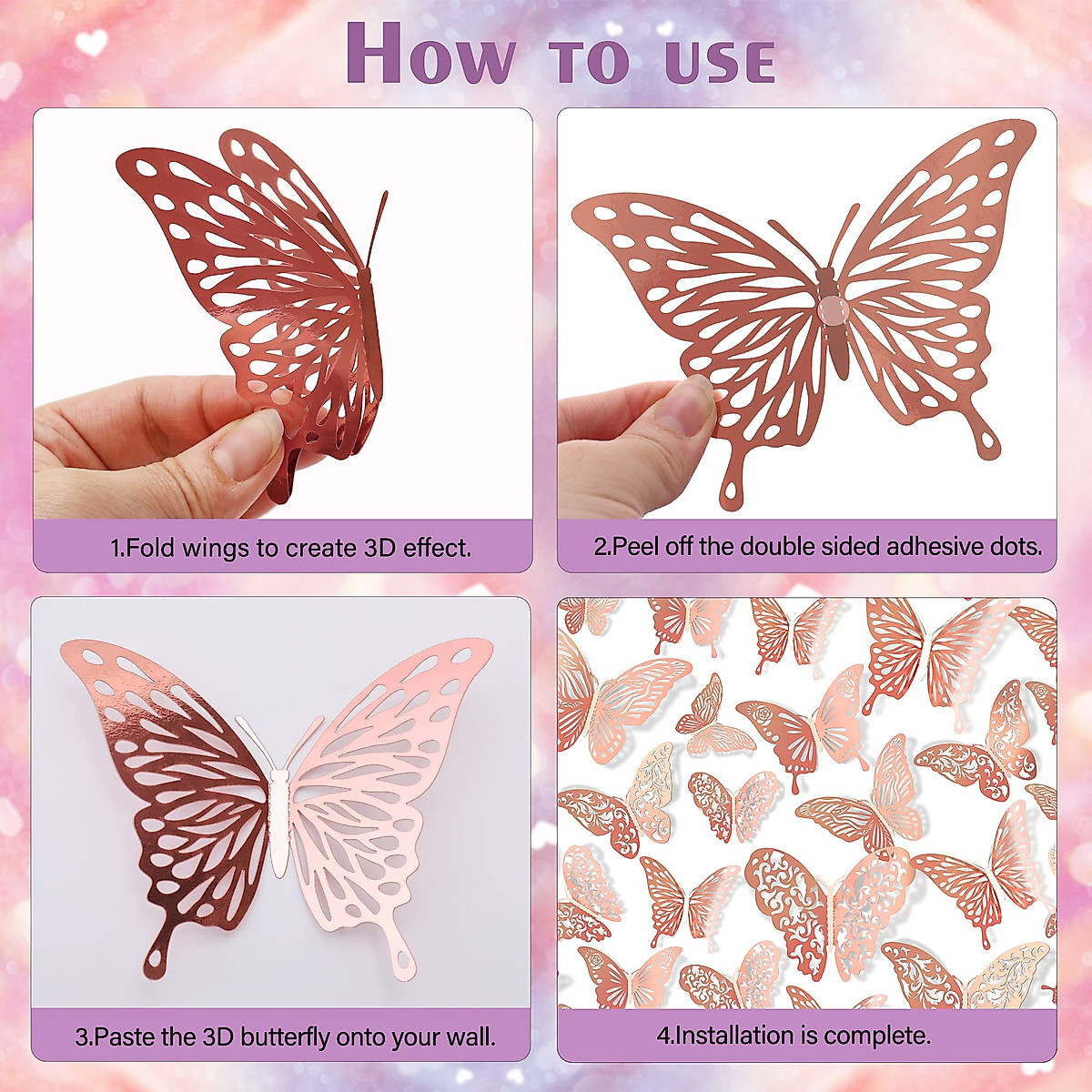 How to use

1.Fold wings to create 3D effect.

2.Peel off the double sided adhesive dots.

3.Paste the 3D butterfly onto your wall.

4.Installation is complete.