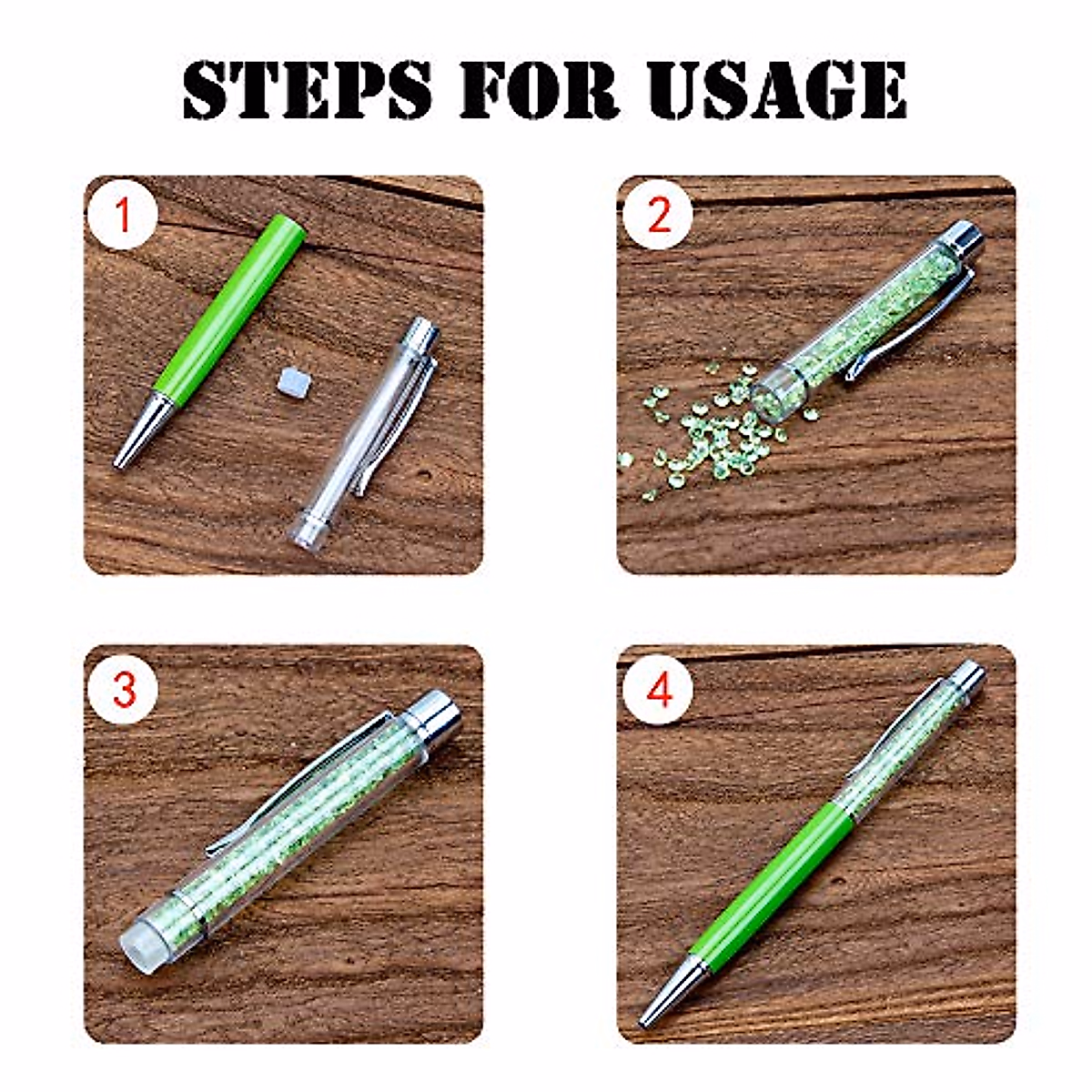 STEPS FOR USAGE

1

2

3

4