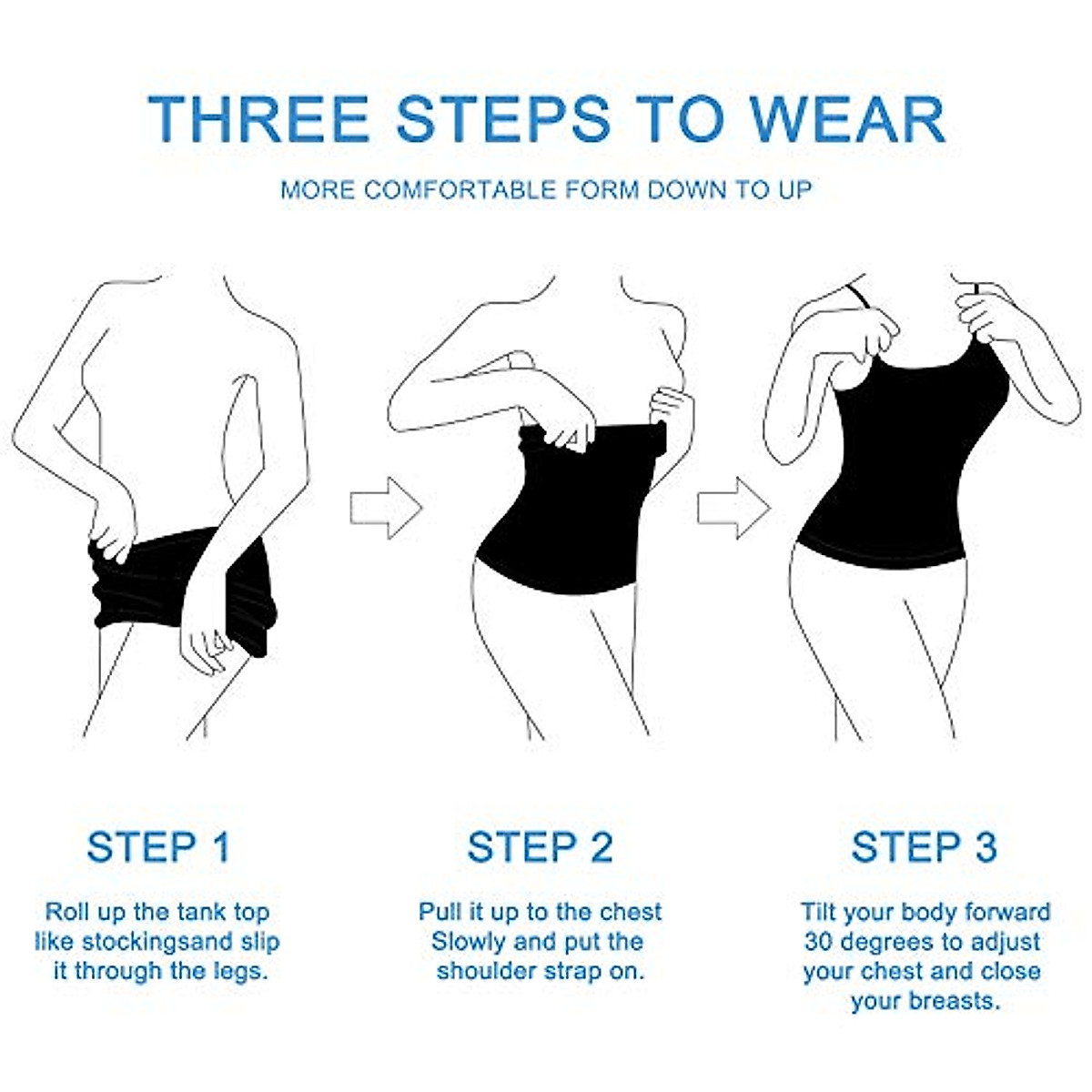 THREE STEPS TO WEAR

MORE COMFORTABLE FORM DOWN TO UP

STEP 1

Roll up the tank top like stockingsand slip it through the legs.

STEP 2

Pull it up to the chest Slowly and put the shoulder strap on.

STEP 3

Tilt your body forward 30 degrees to adjust your chest and close your breasts.