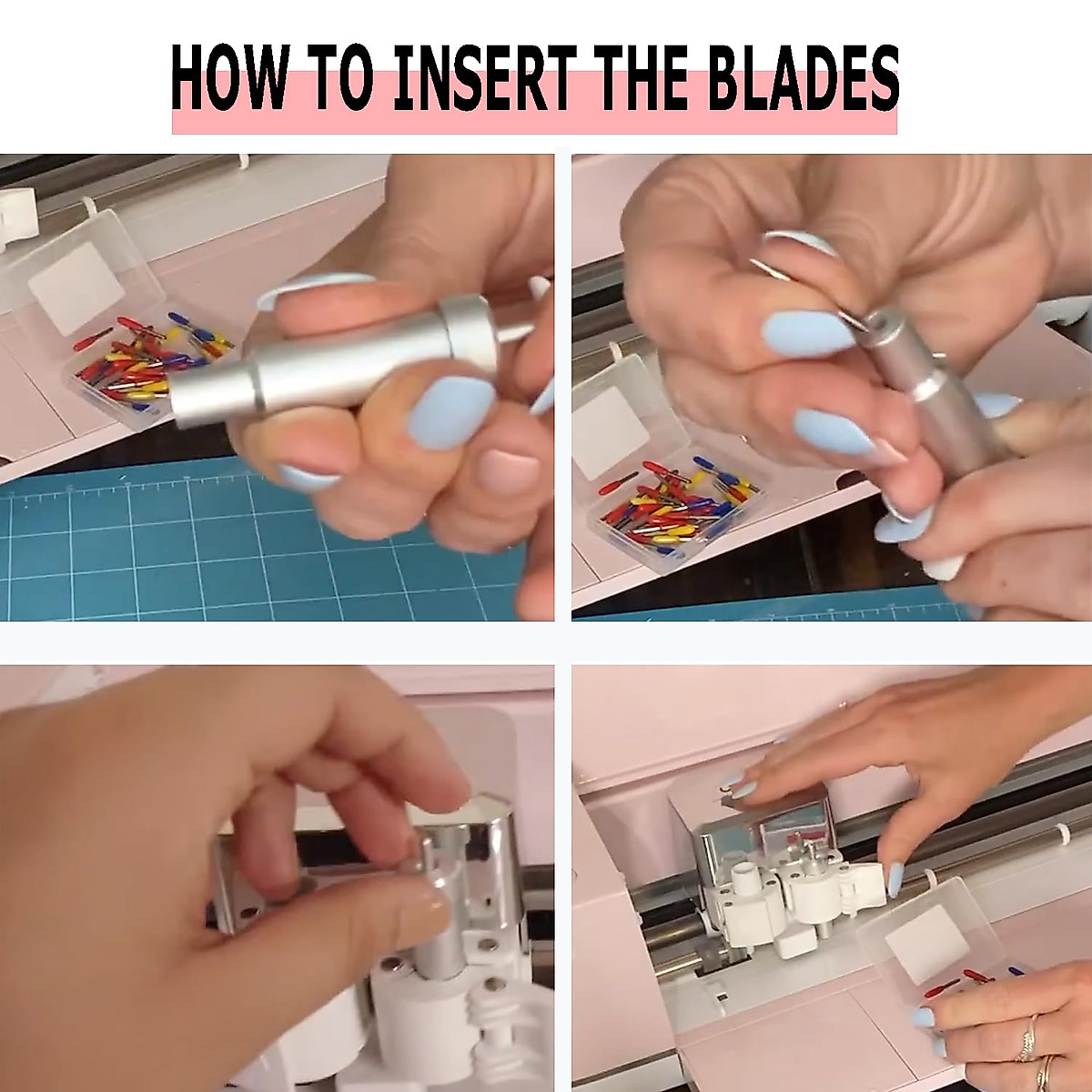 HOW TO INSERT THE BLADES