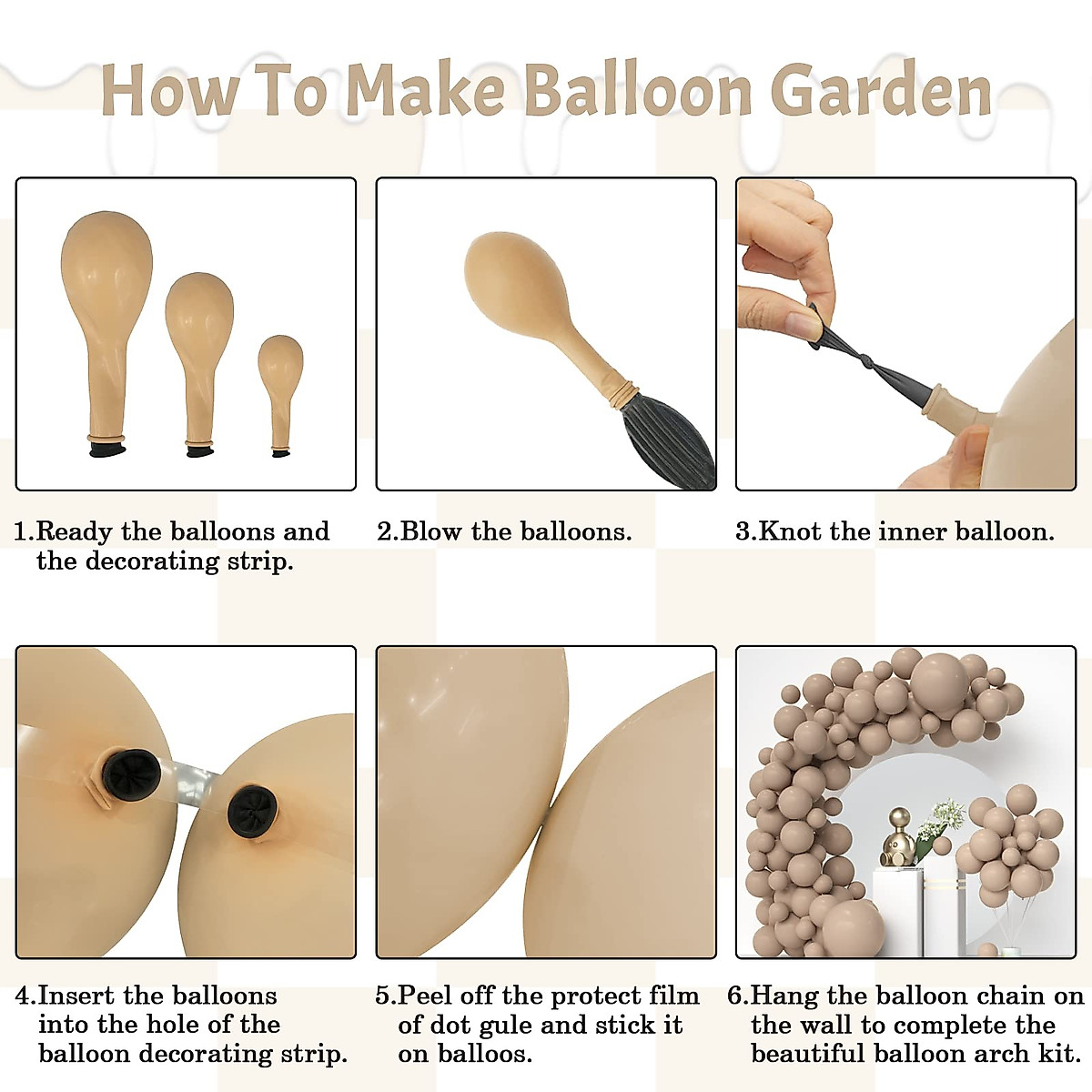 How To Make Balloon Garden

1.Ready the balloons and the decorating strip.

2.Blow the balloons.

3.Knot the inner balloon.

4.Insert the balloons into the hole of the balloon decorating strip.

5.Peel off the protect film of dot gule and stick it on balloos.

6.Hang the balloon chain on the wall to complete the beautiful balloon arch kit.