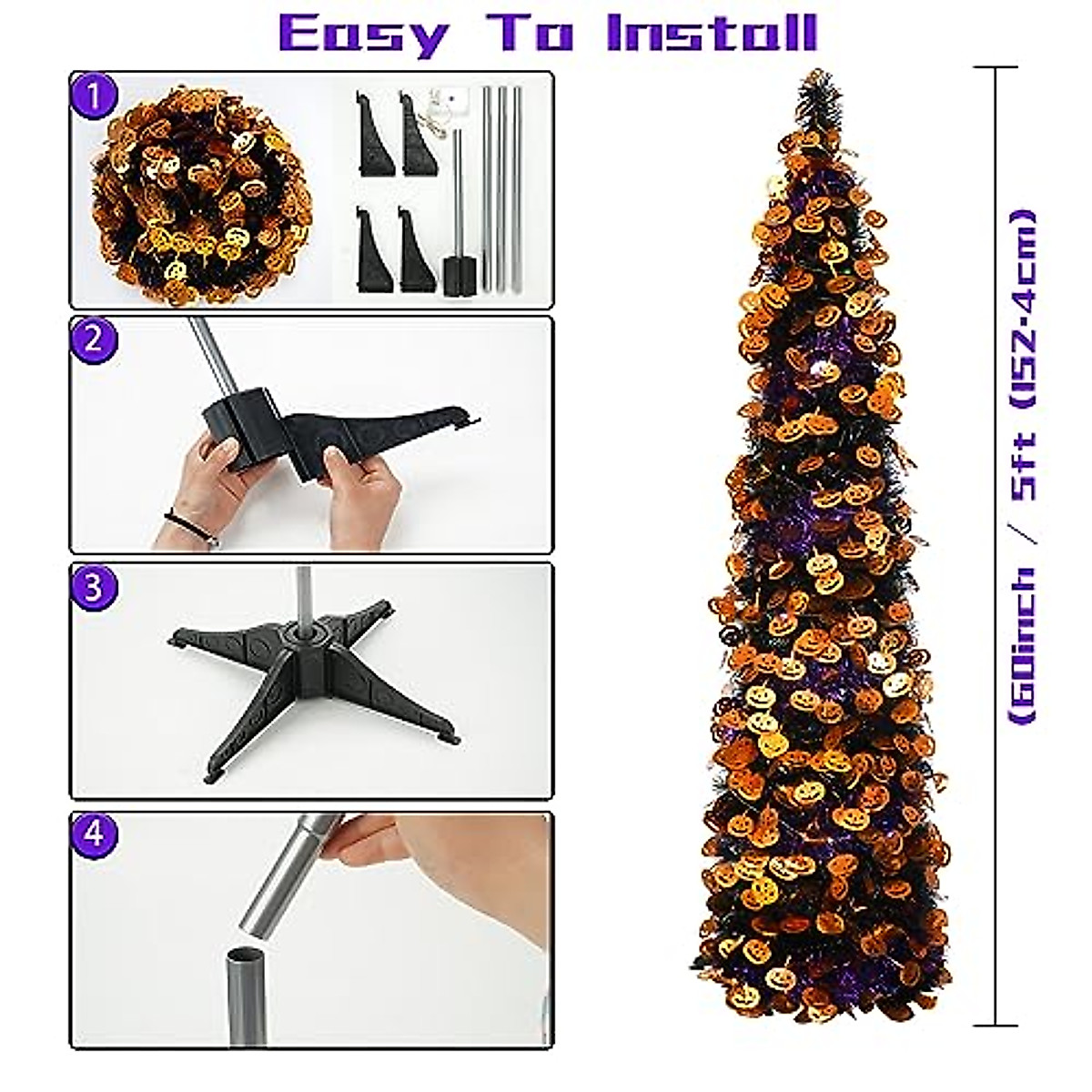 Easy To Install

1

2

3

4

(60inch / 5ft (152.4cm)