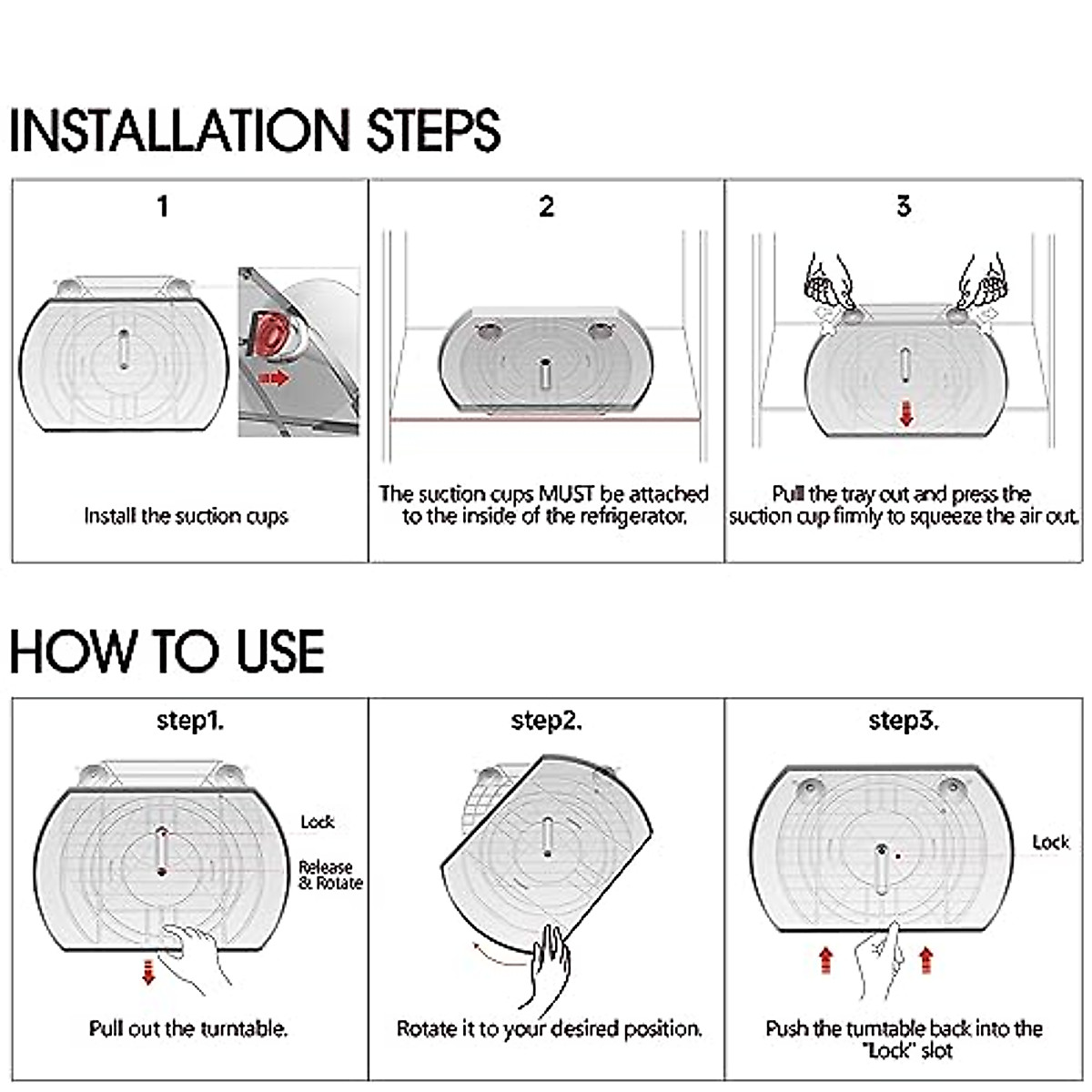 INSTALLATION STEPS

1

Install the suction cups

2

The suction cups MUST be attached to the inside of the refrigerator.

3

Pull the tray out and press the suction cup firmly to squeeze the air out.

HOW TO USE

step1.

Lock

Release & Rotate

Pull out the turntable.

step2.

Rotate it to your desired position.

step3.

Lock

Push the turntable back into the "Lock" slot