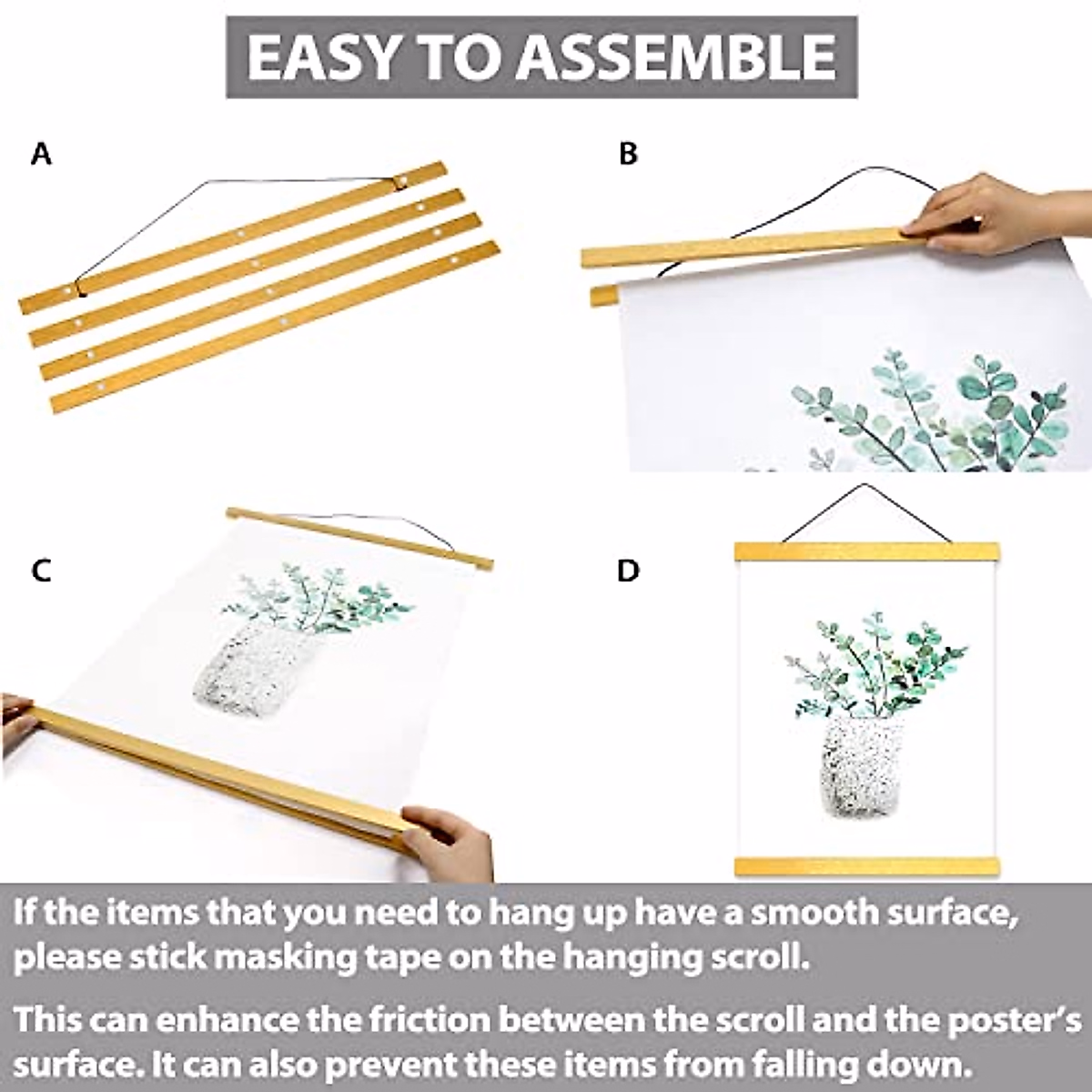 EASY TO ASSEMBLE

A

B

C

D

If the items that you need to hang up have a smooth surface, please stick masking tape on the hanging scroll.

This can enhance the friction between the scroll and the poster's surface. It can also prevent these items from falling down.