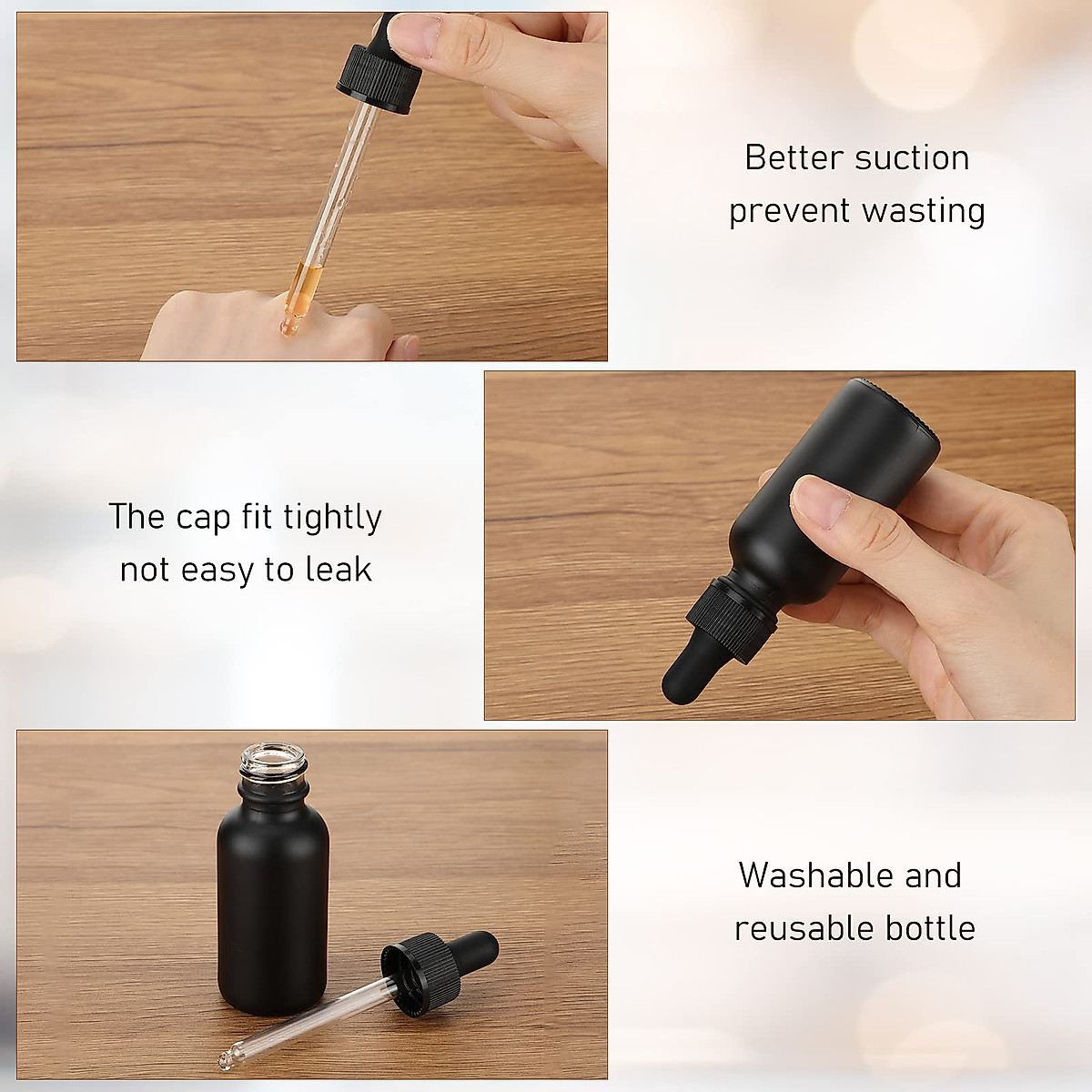 Better suction
prevent wasting

The cap fit tightly
not easy to leak

Washable and
reusable bottle