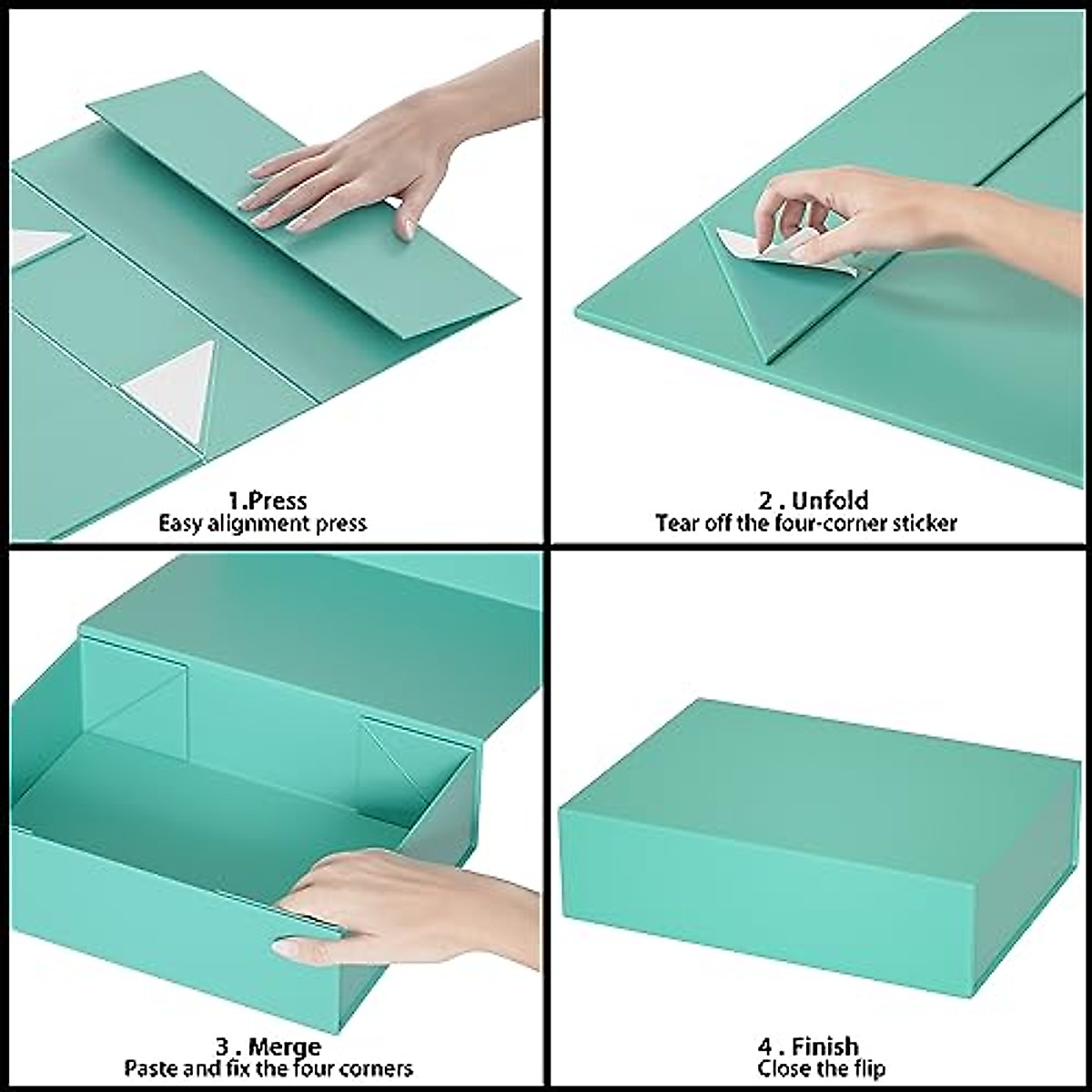 1.Press
Easy alignment press

2 . Unfold
Tear off the four-corner sticker

3 . Merge
Paste and fix the four corners

4 . Finish
Close the flip