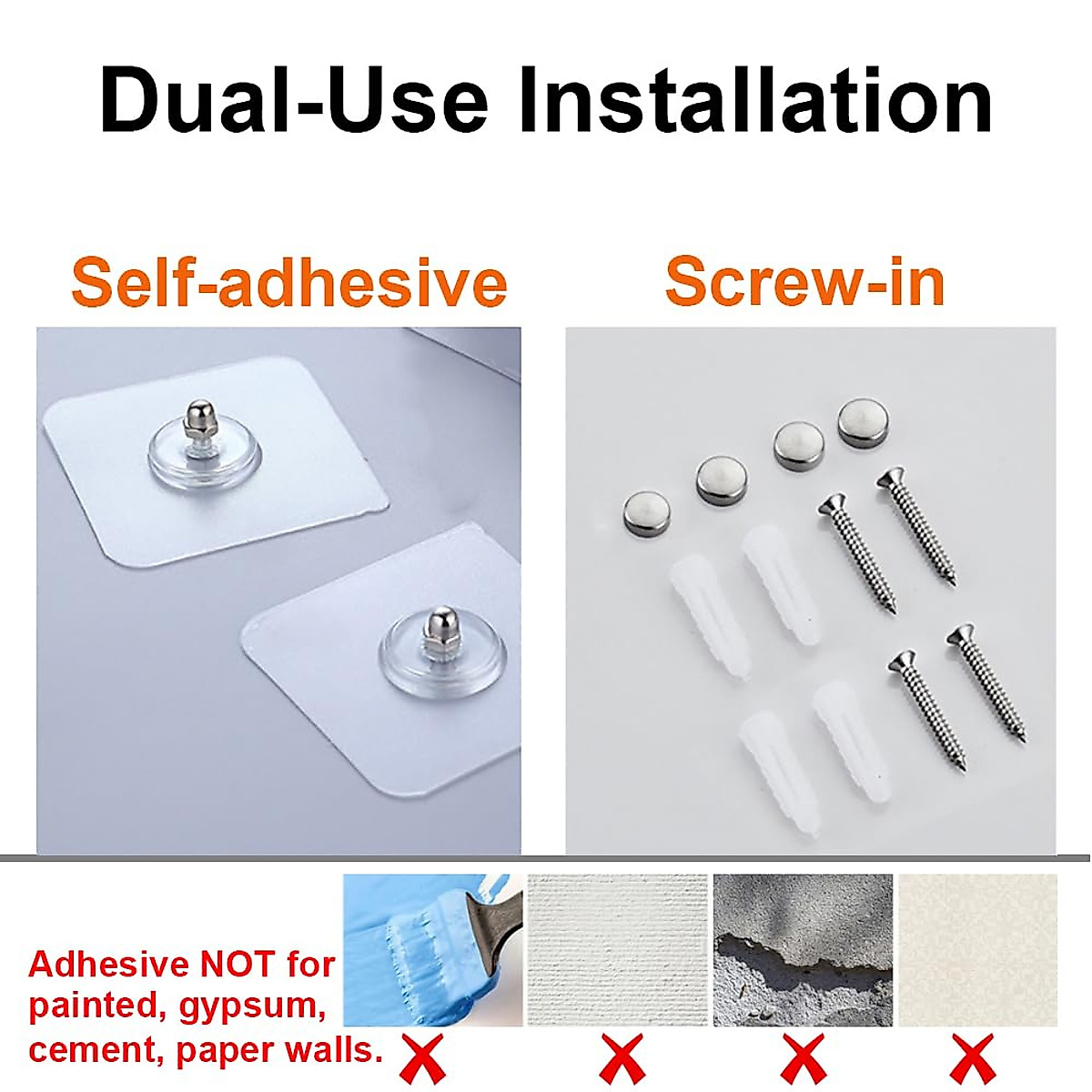 Dual-Use Installation

Self-adhesive

Screw-in

Adhesive NOT for painted, gypsum, cement, paper walls.