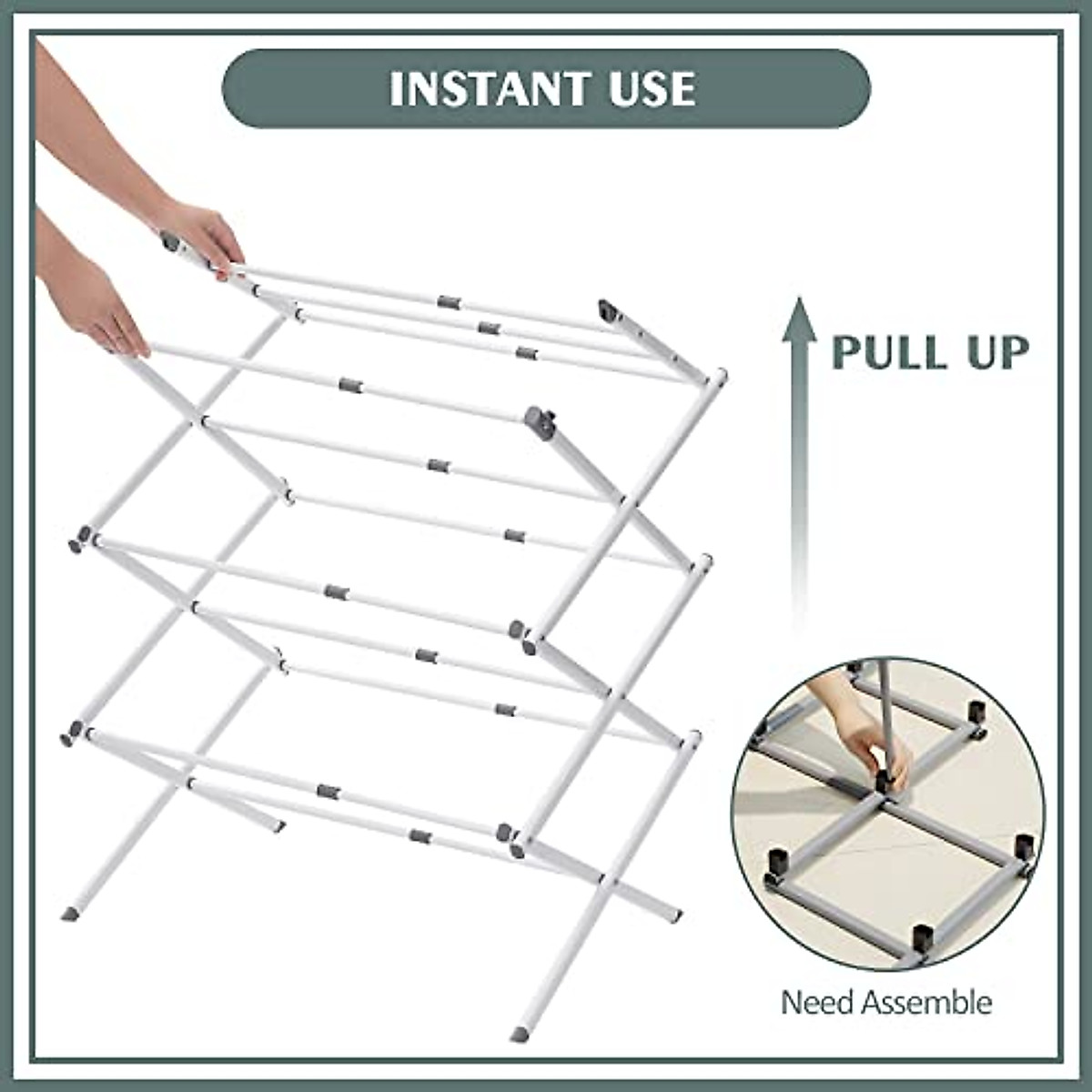 INSTANT USE

PULL UP

Need Assemble