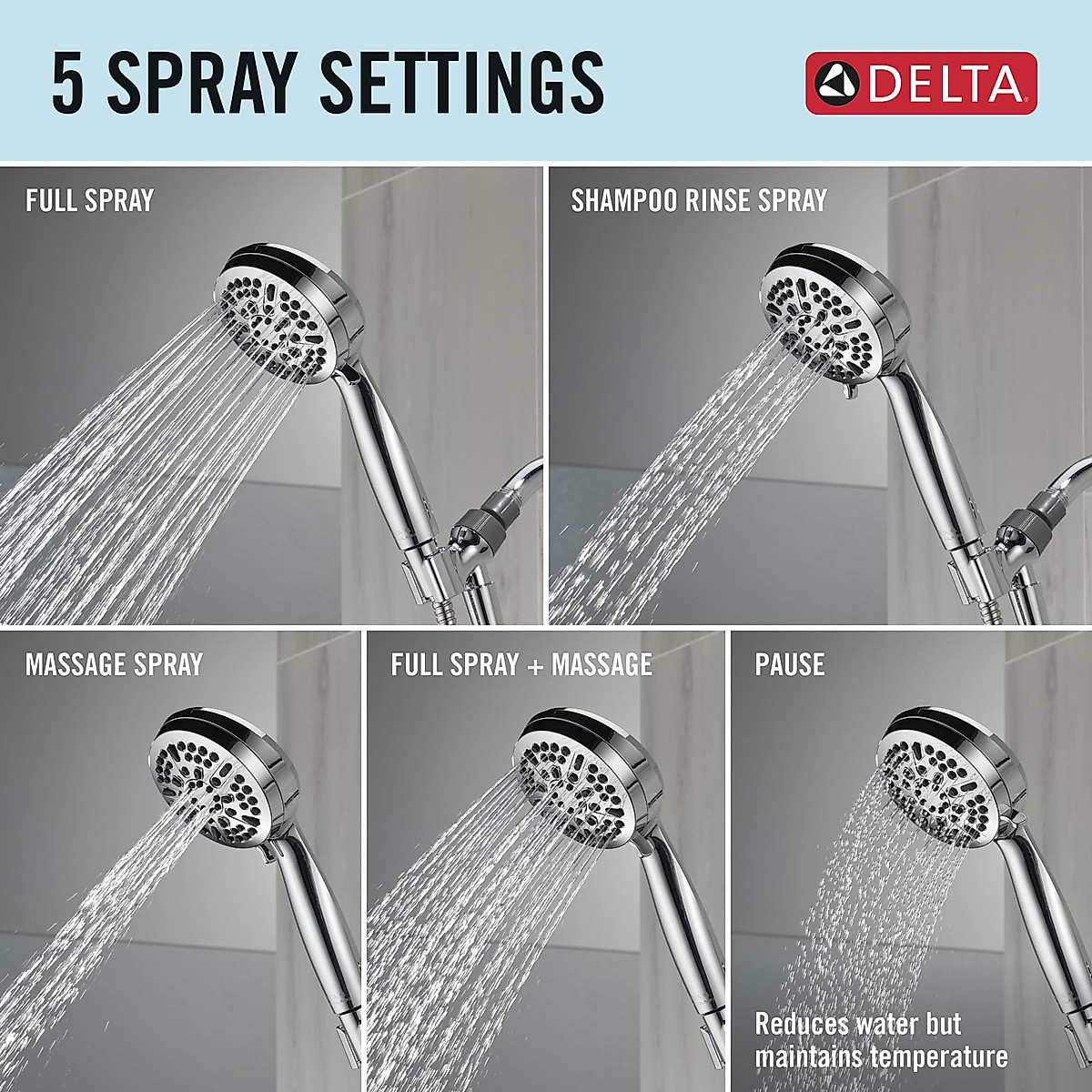 5 SPRAY SETTINGS

DELTA

FULL SPRAY

SHAMPOO RINSE SPRAY

MASSAGE SPRAY

FULL SPRAY + MASSAGE

PAUSE

Reduces water but maintains temperature