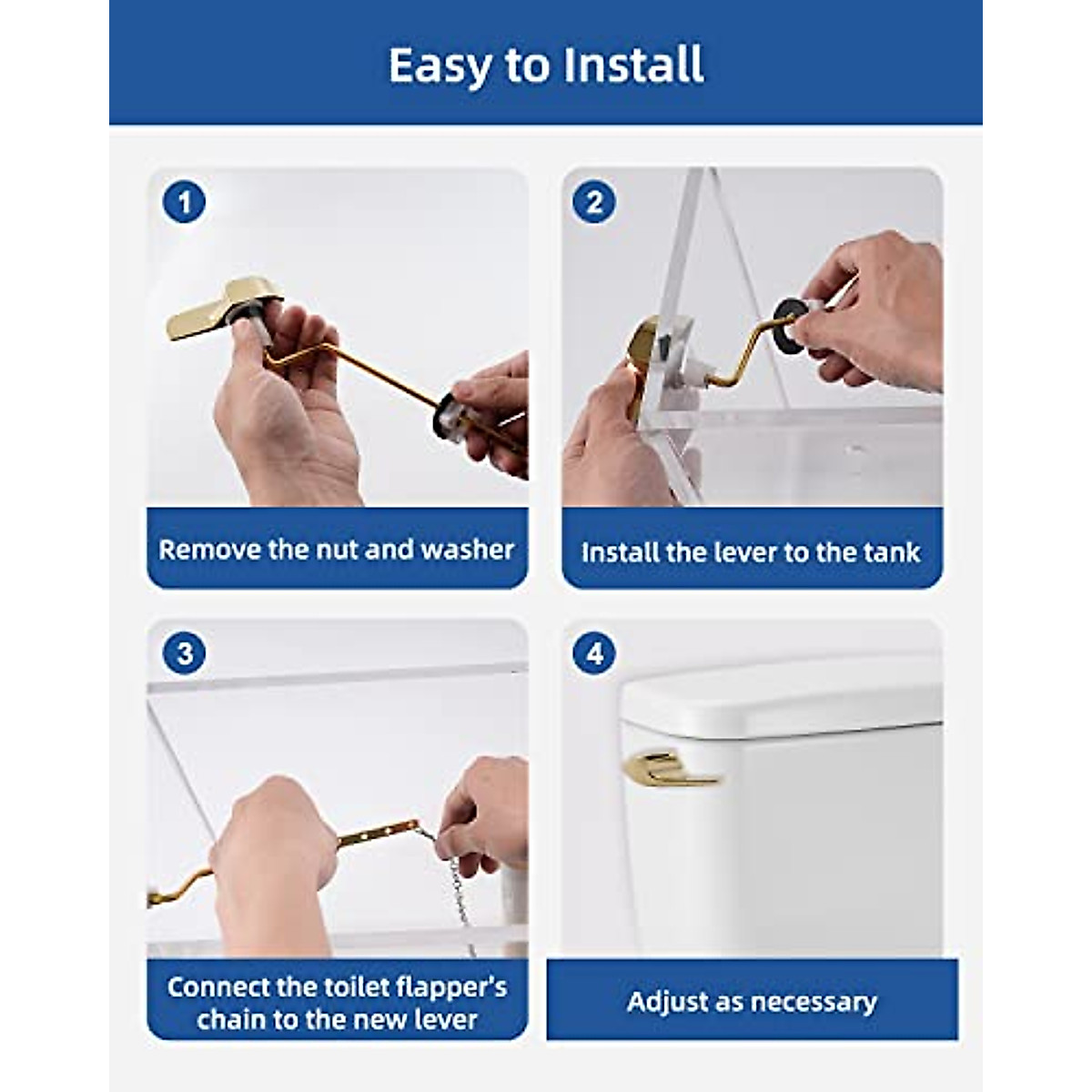 Easy to Install

1

Remove the nut and washer

2

Install the lever to the tank

3

Connect the toilet flapper's chain to the new lever

4

Adjust as necessary