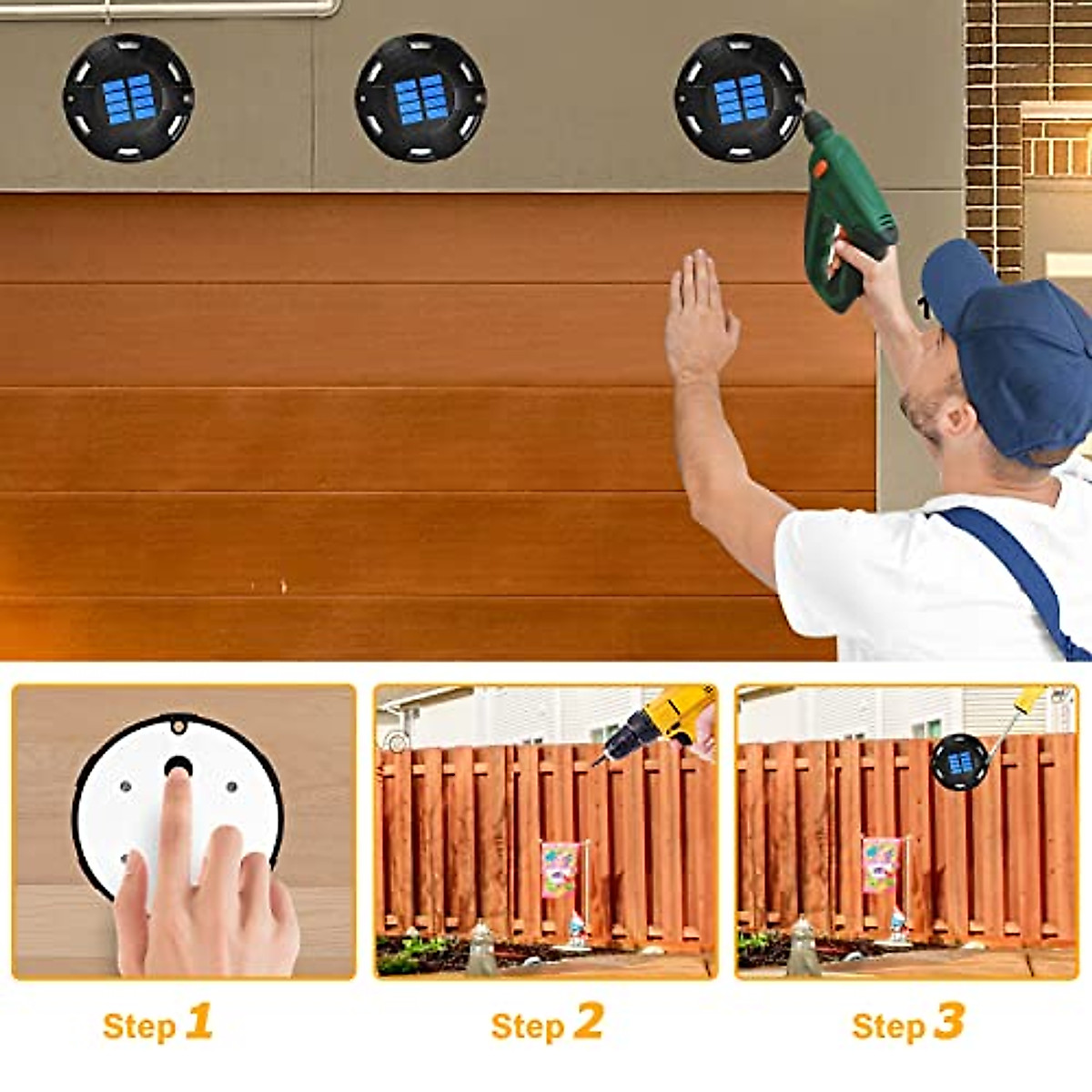 Step 1

Step 2

Step 3