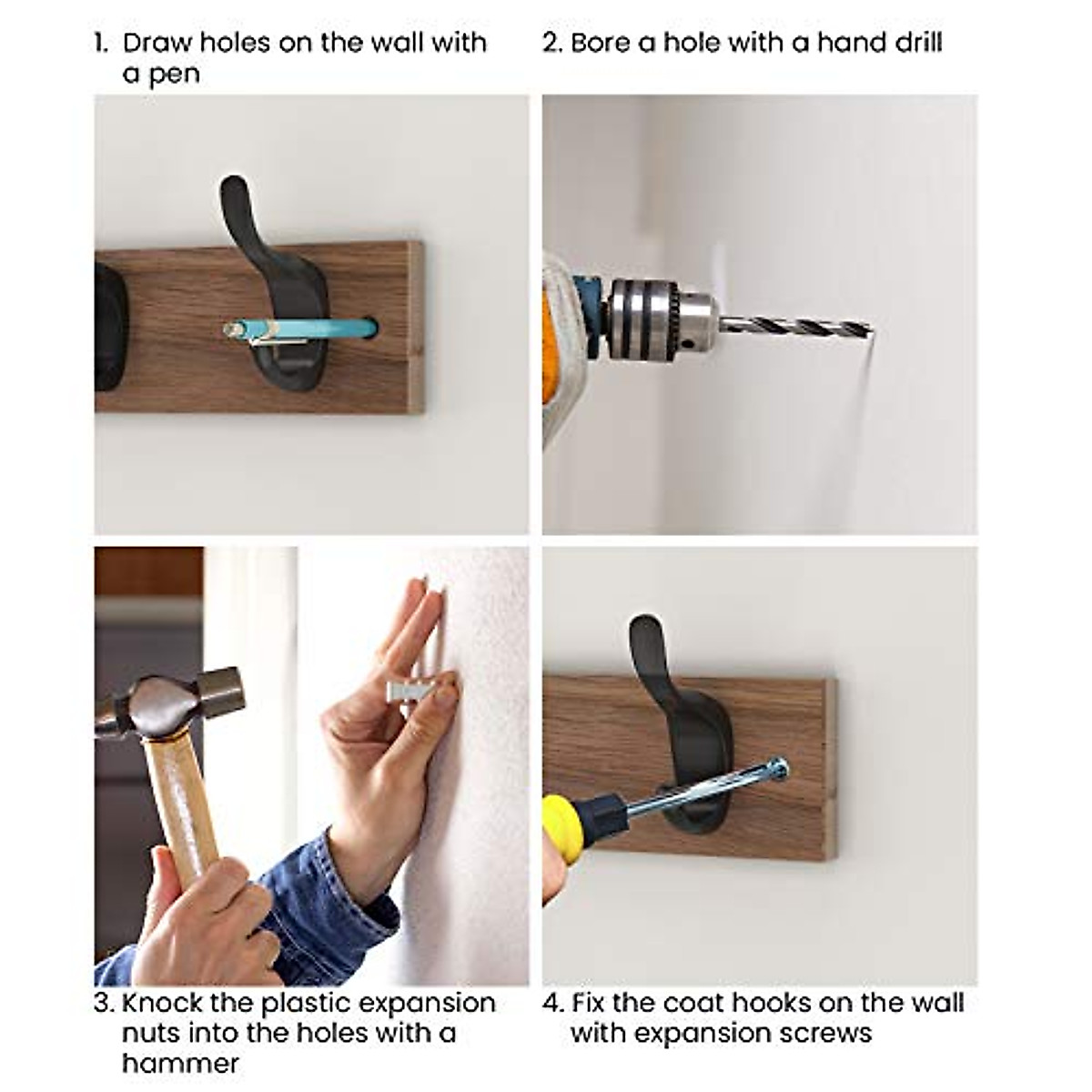 1. Draw holes on the wall with a pen

2. Bore a hole with a hand drill

3. Knock the plastic expansion nuts into the holes with a hammer

4. Fix the coat hooks on the wall with expansion screws