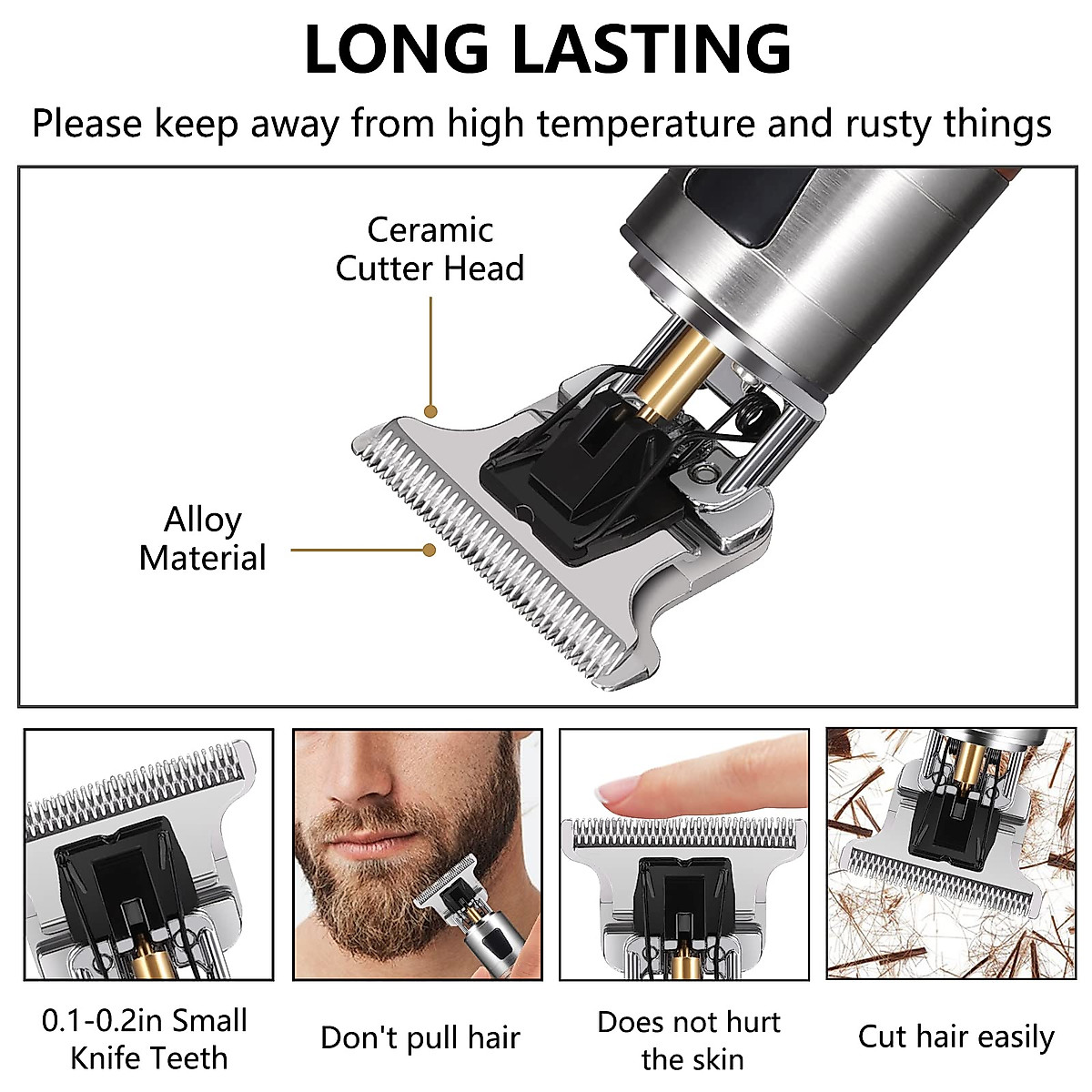 LONG LASTING

Please keep away from high temperature and rusty things

Ceramic Cutter Head

Alloy Material

0.1-0.2in Small Knife Teeth

Don't pull hair

Does not hurt the skin

Cut hair easily