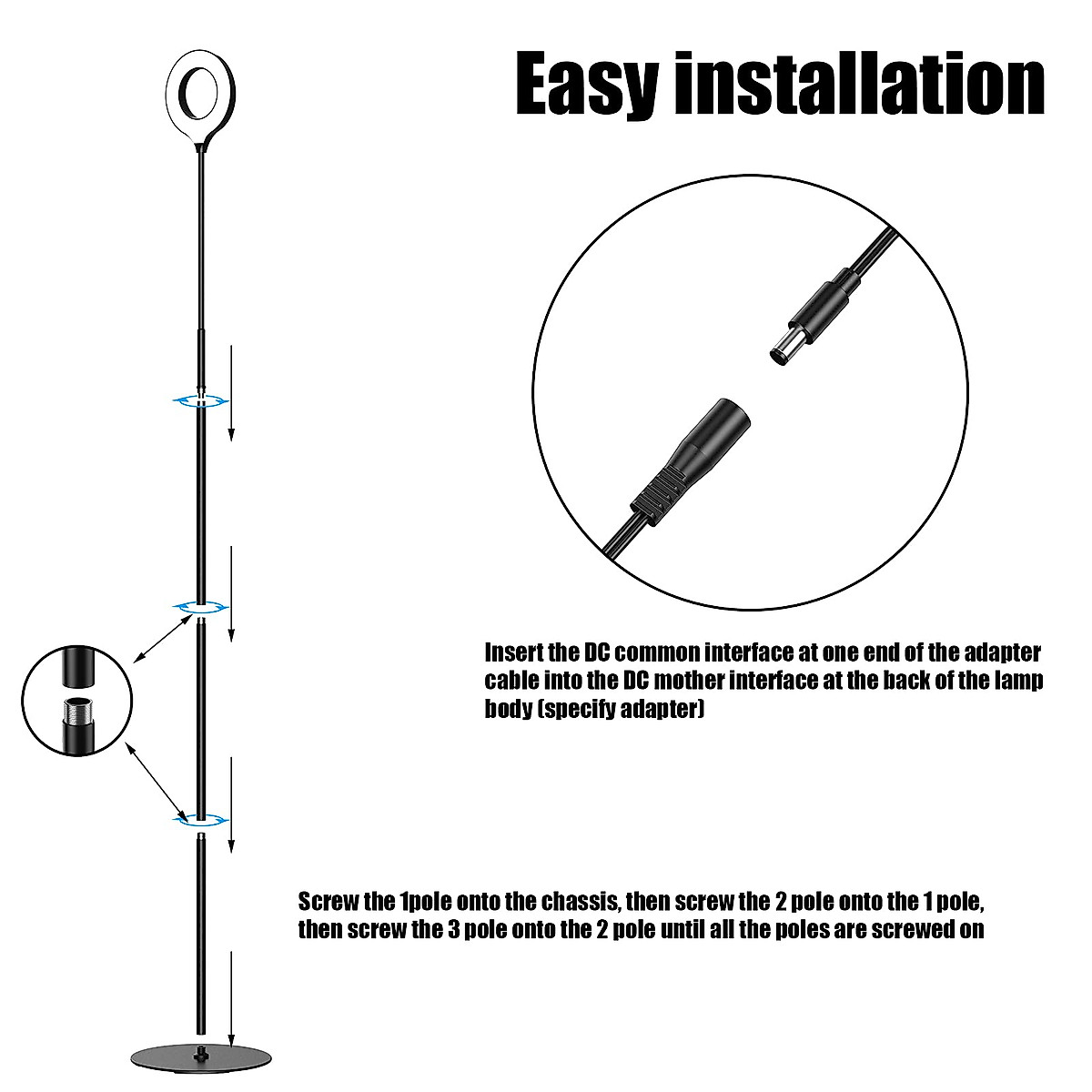 Easy installation

Insert the DC common interface at one end of the adapter cable into the DC mother interface at the back of the lamp body (specify adapter)

Screw the 1pole onto the chassis, then screw the 2 pole onto the 1 pole, then screw the 3 pole onto the 2 pole until all the poles are screwed on