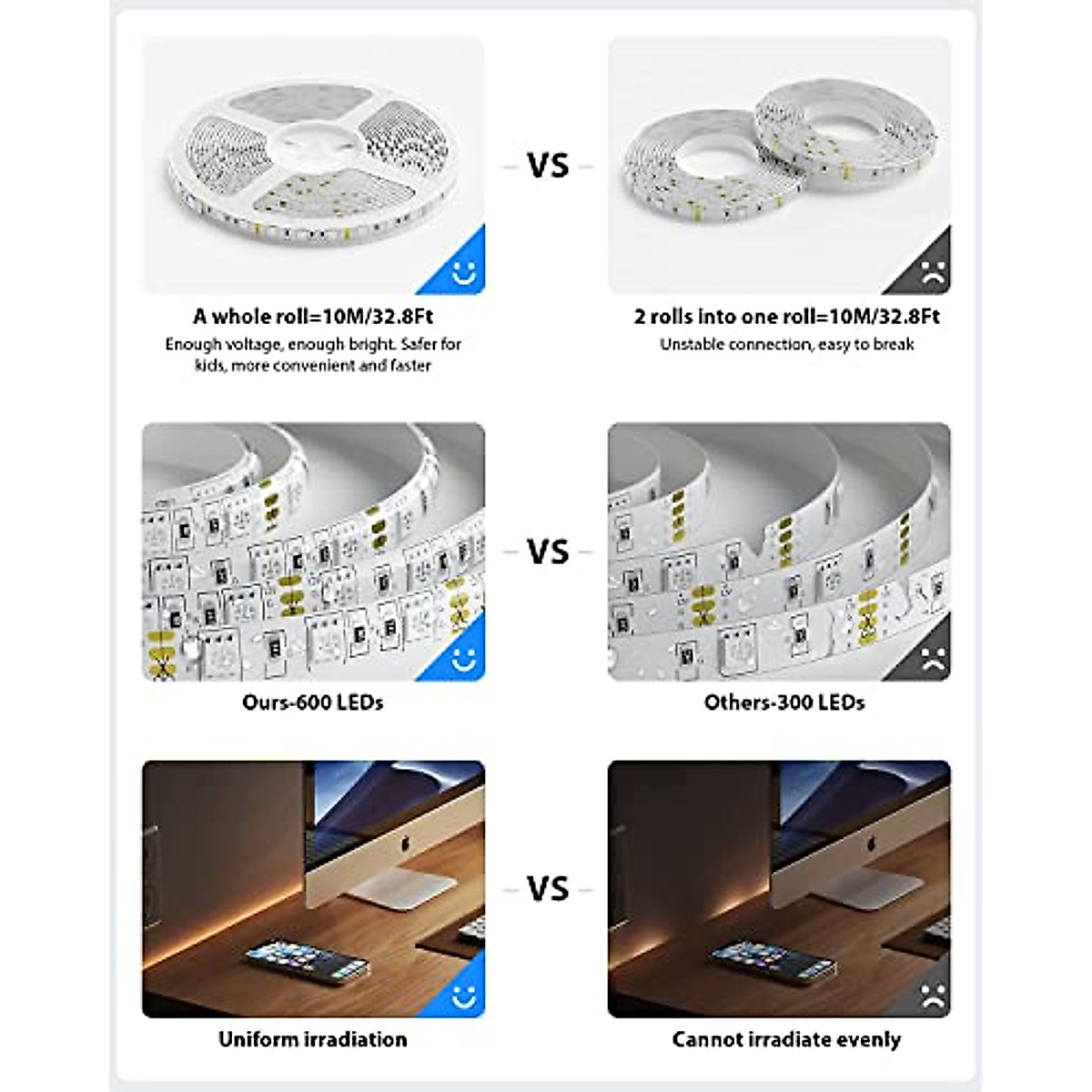 VS

A whole roll=10M/32.8Ft
Enough voltage, enough bright. Safer for kids, more convenient and faster

2 rolls into one roll=10M/32.8Ft
Unstable connection, easy to break

VS

Ours-600 LEDs

Others-300 LEDs

VS

Uniform irradiation

Cannot irradiate evenly