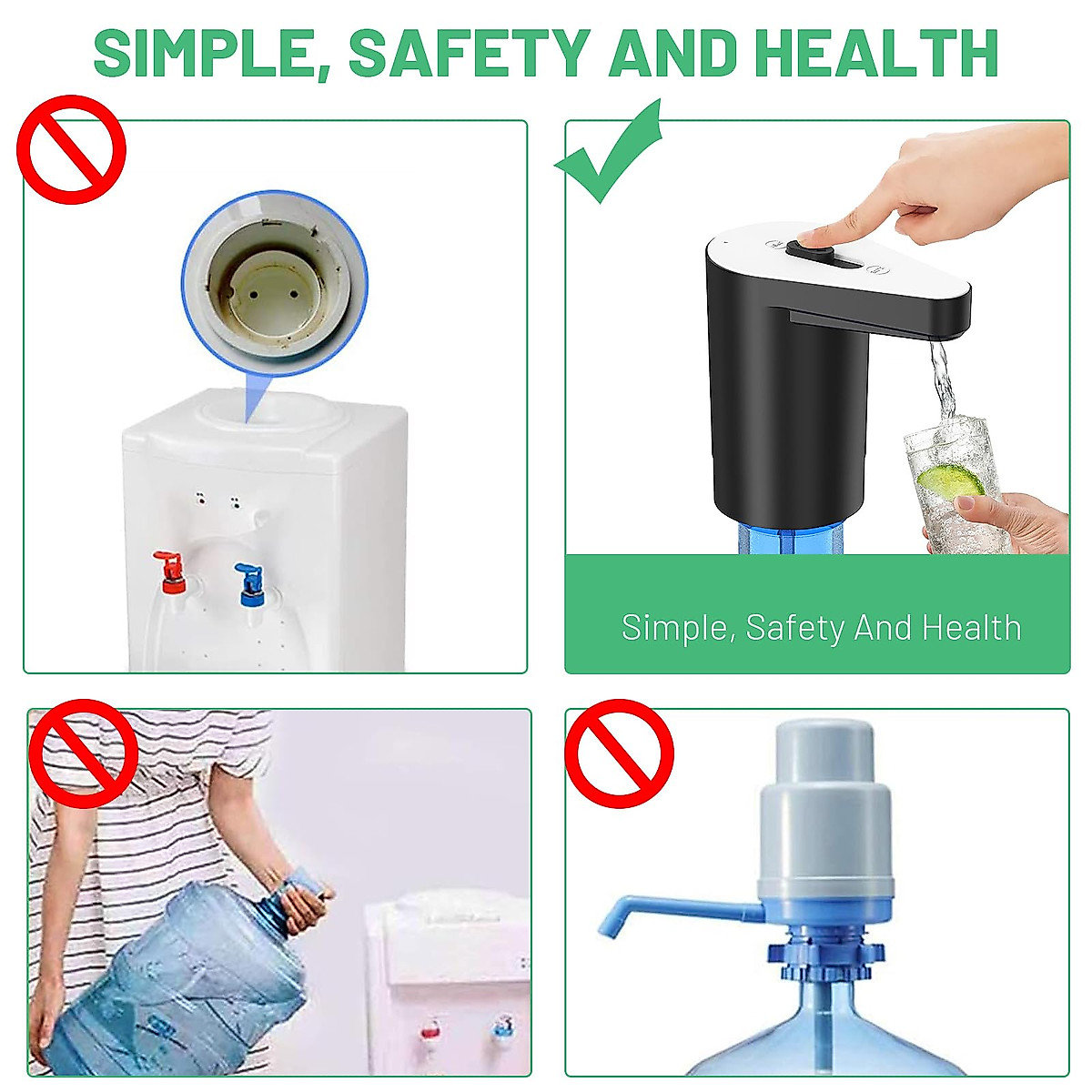 SIMPLE, SAFETY AND HEALTH

Simple, Safety And Health