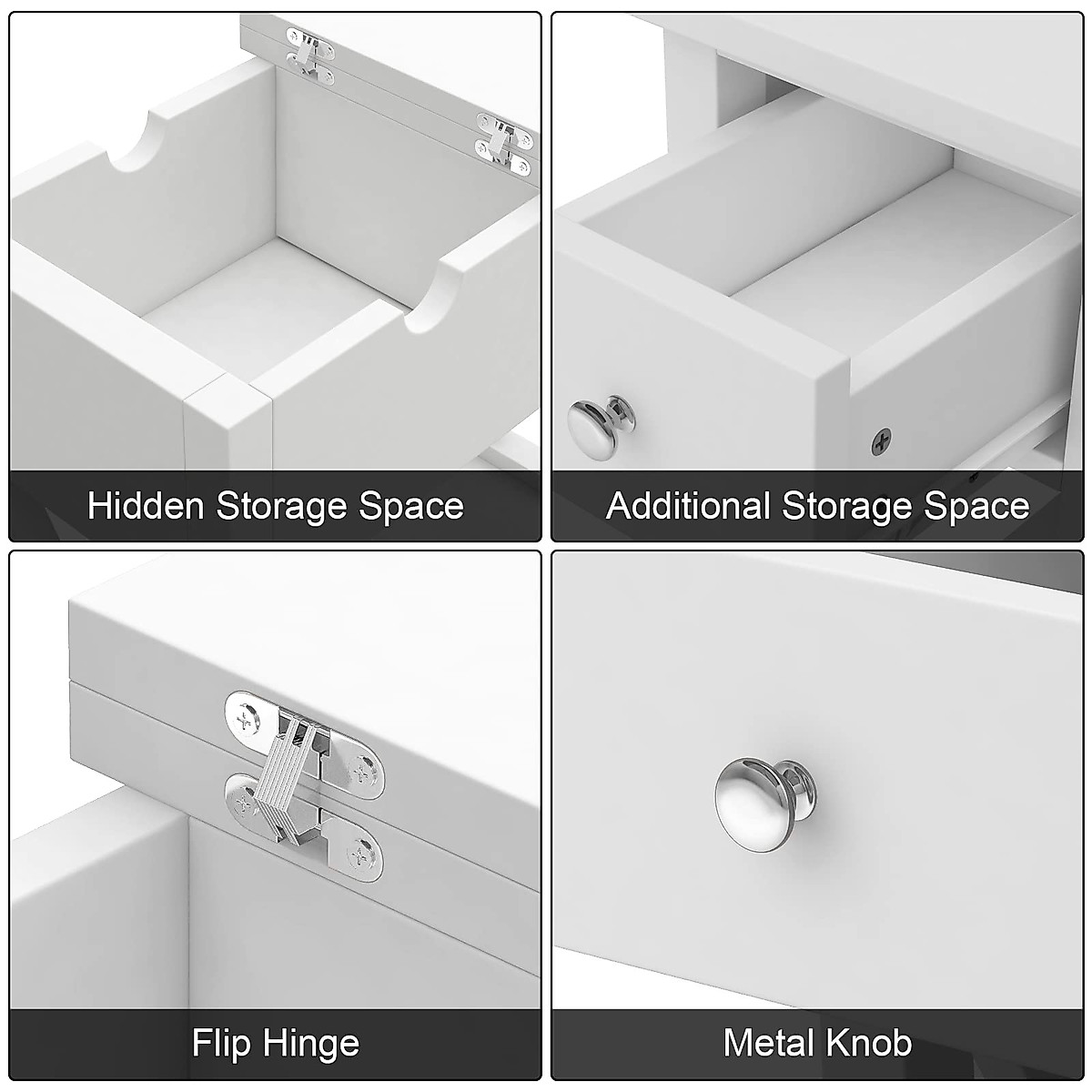 Hidden Storage Space

Additional Storage Space

Flip Hinge

Metal Knob