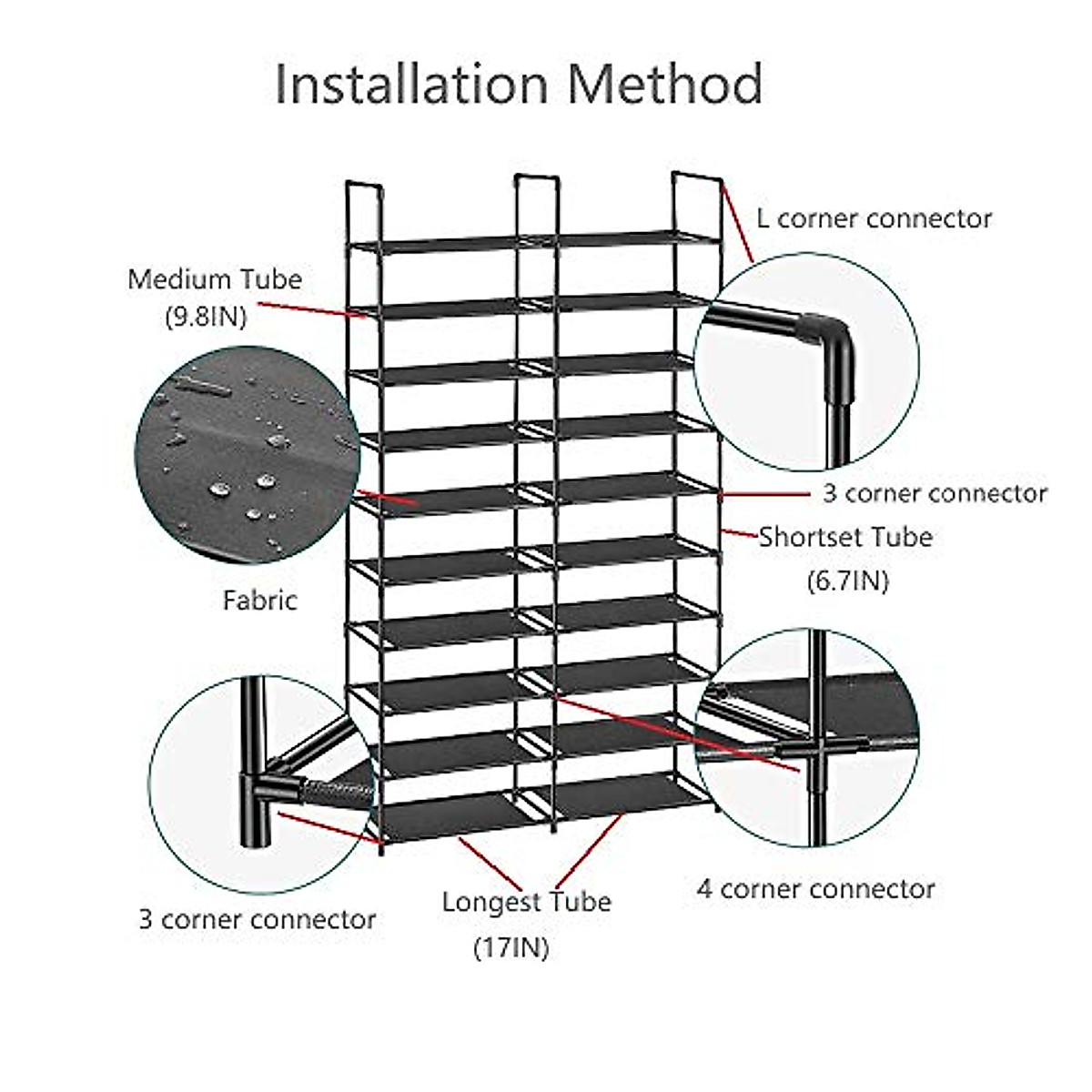 Installation Method

L corner connector

Medium Tube
(9.8IN)

3 corner connector

Shortset Tube
(6.7IN)

Fabric

3 corner connector

Longest Tube
(17IN)

4 corner connector