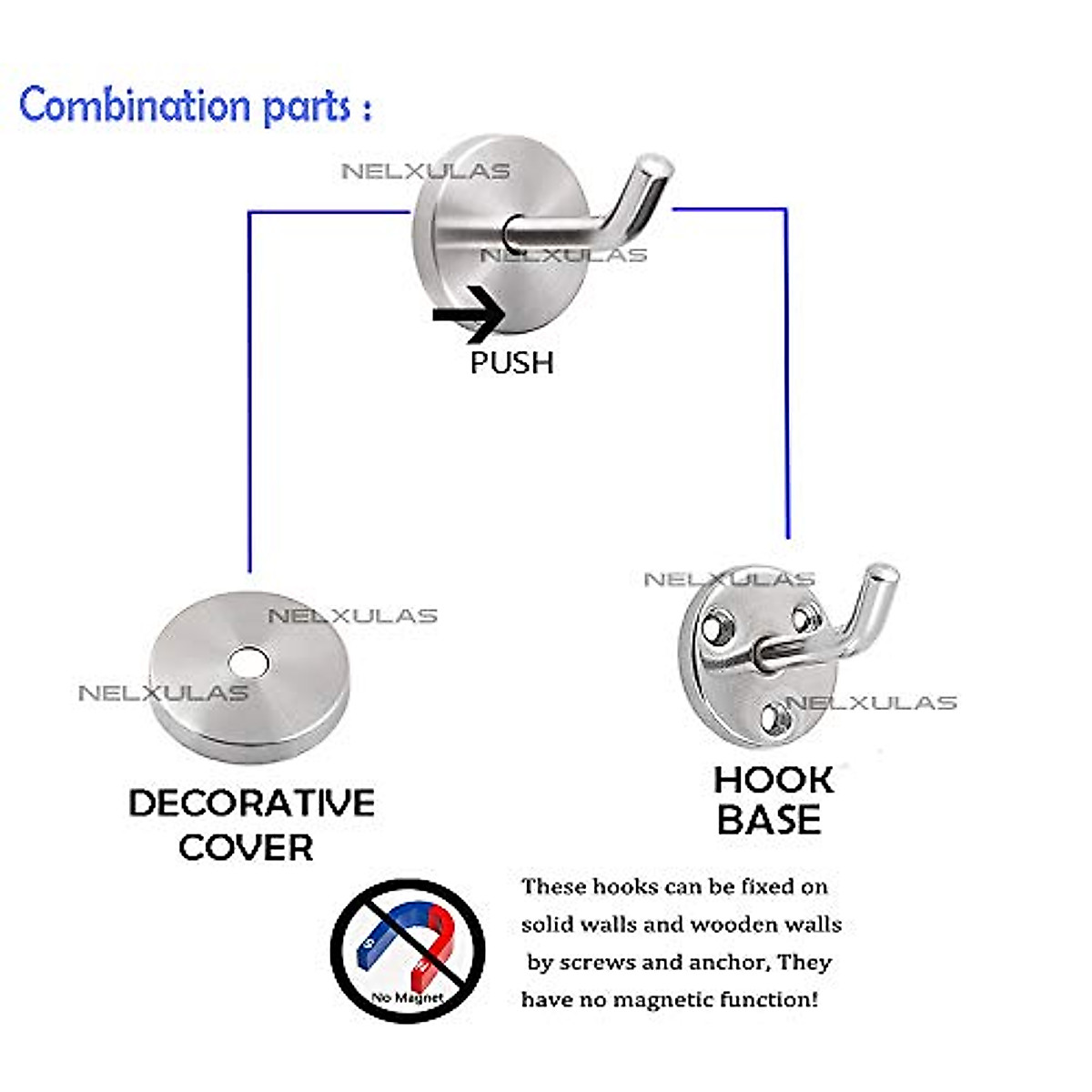 Combination parts :

NELXULAS

NELXULAS

PUSH

NELXULAS

NELXULAS

NELXULAS

NELXULAS

DECORATIVE COVER

HOOK BASE

S N
No Magnet

These hooks can be fixed on solid walls and wooden walls by screws and anchor, They have no magnetic function!