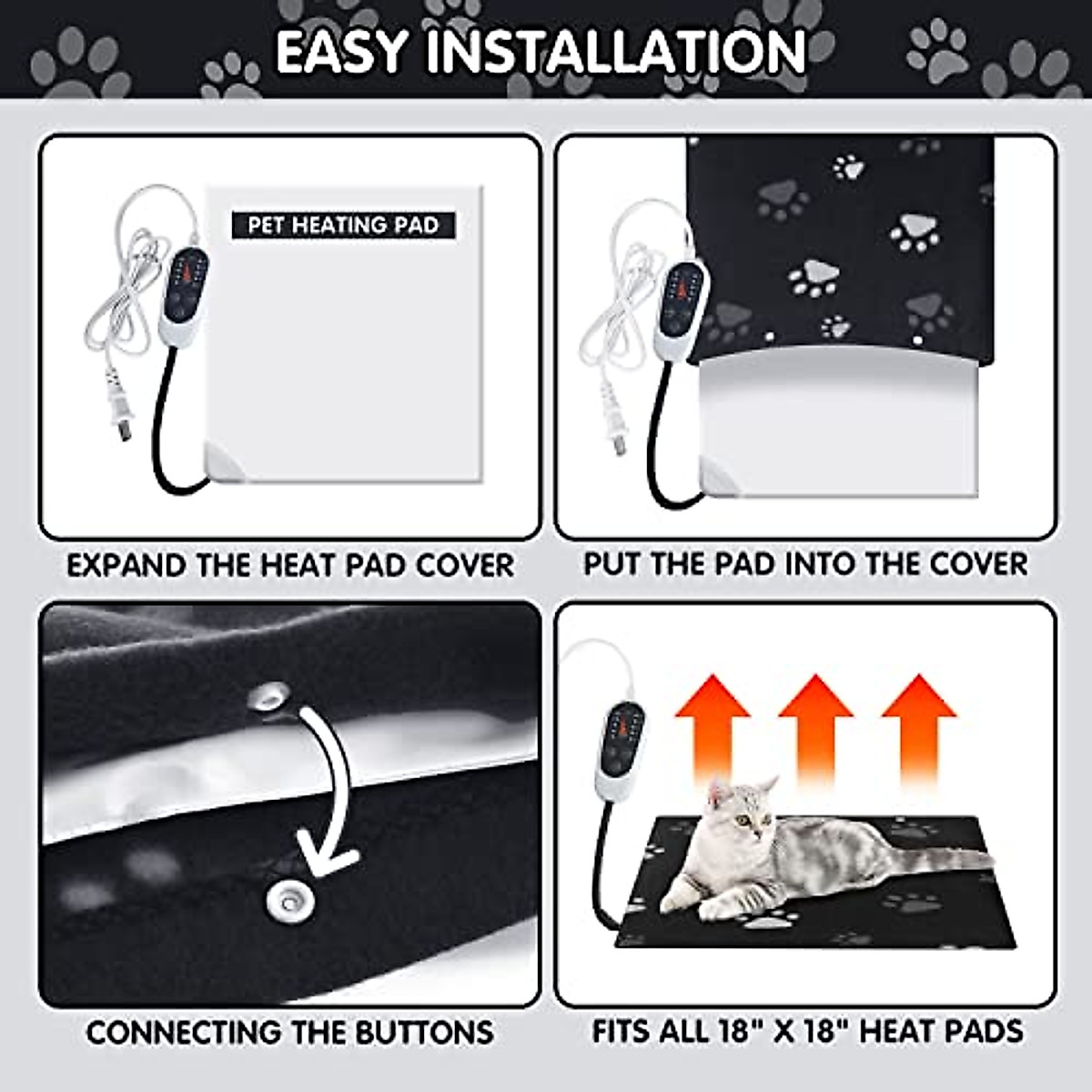 EASY INSTALLATION

PET HEATING PAD

EXPAND THE HEAT PAD COVER

PUT THE PAD INTO THE COVER

CONNECTING THE BUTTONS

FITS ALL 18" X 18" HEAT PADS