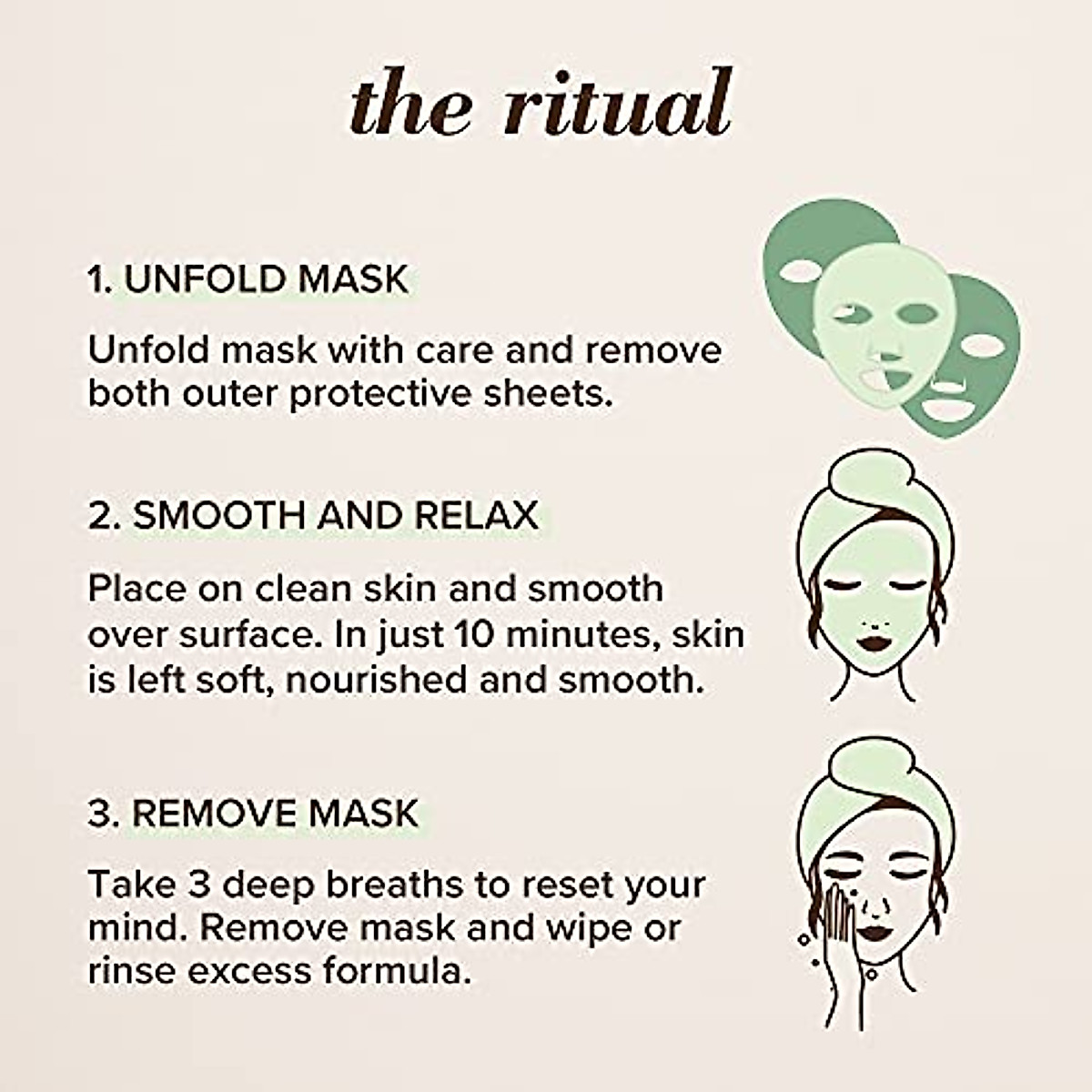 the ritual

1. UNFOLD MASK

Unfold mask with care and remove both outer protective sheets.

2. SMOOTH AND RELAX

Place on clean skin and smooth over surface. In just 10 minutes, skin is left soft, nourished and smooth.

3. REMOVE MASK

Take 3 deep breaths to reset your mind. Remove mask and wipe or rinse excess formula.