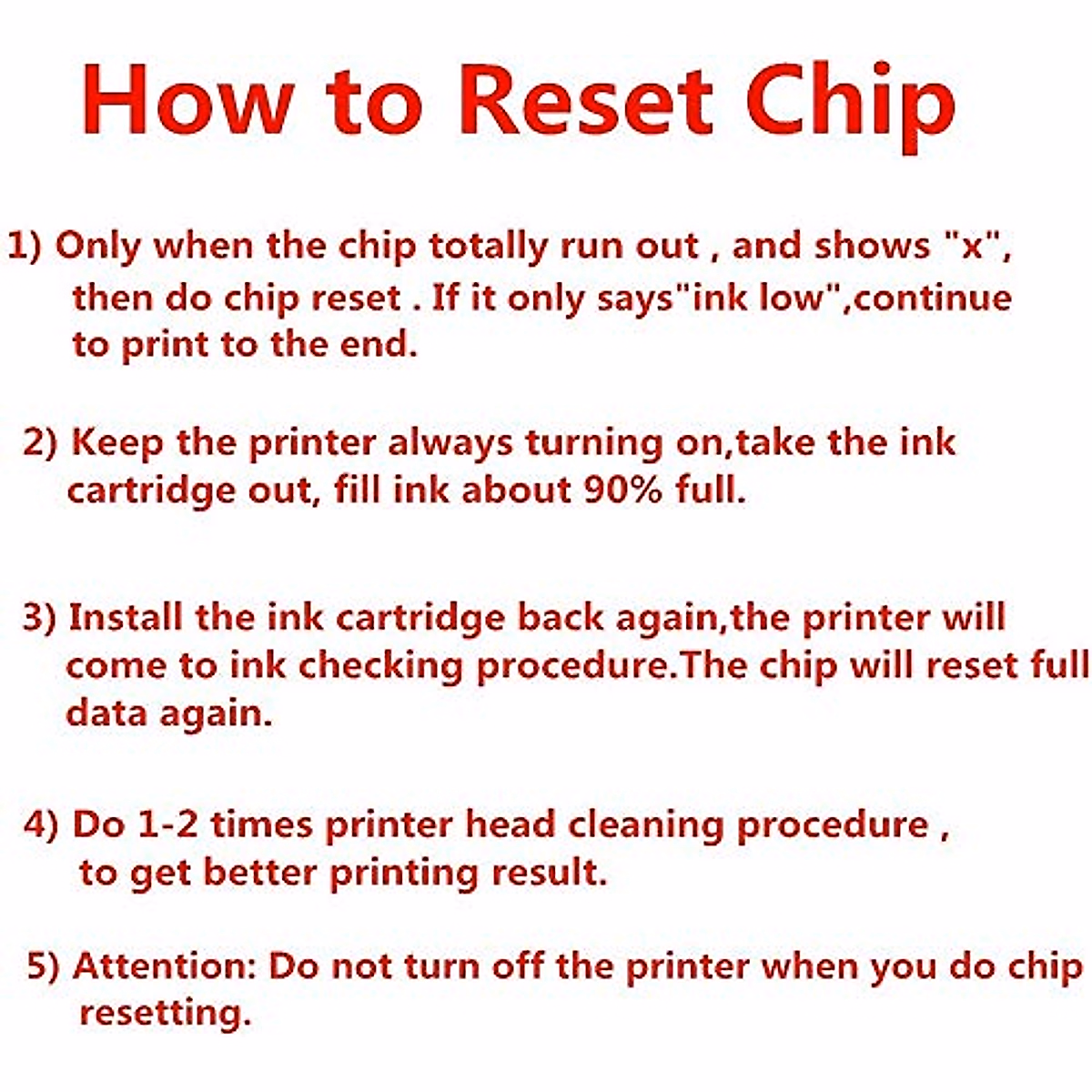 How to Reset Chip

1) Only when the chip totally run out , and shows "x", then do chip reset . If it only says"ink low",continue to print to the end.

2) Keep the printer always turning on,take the ink cartridge out, fill ink about 90% full.

3) Install the ink cartridge back again,the printer will come to ink checking procedure.The chip will reset full data again.

4) Do 1-2 times printer head cleaning procedure , to get better printing result.

5) Attention: Do not turn off the printer when you do chip resetting.