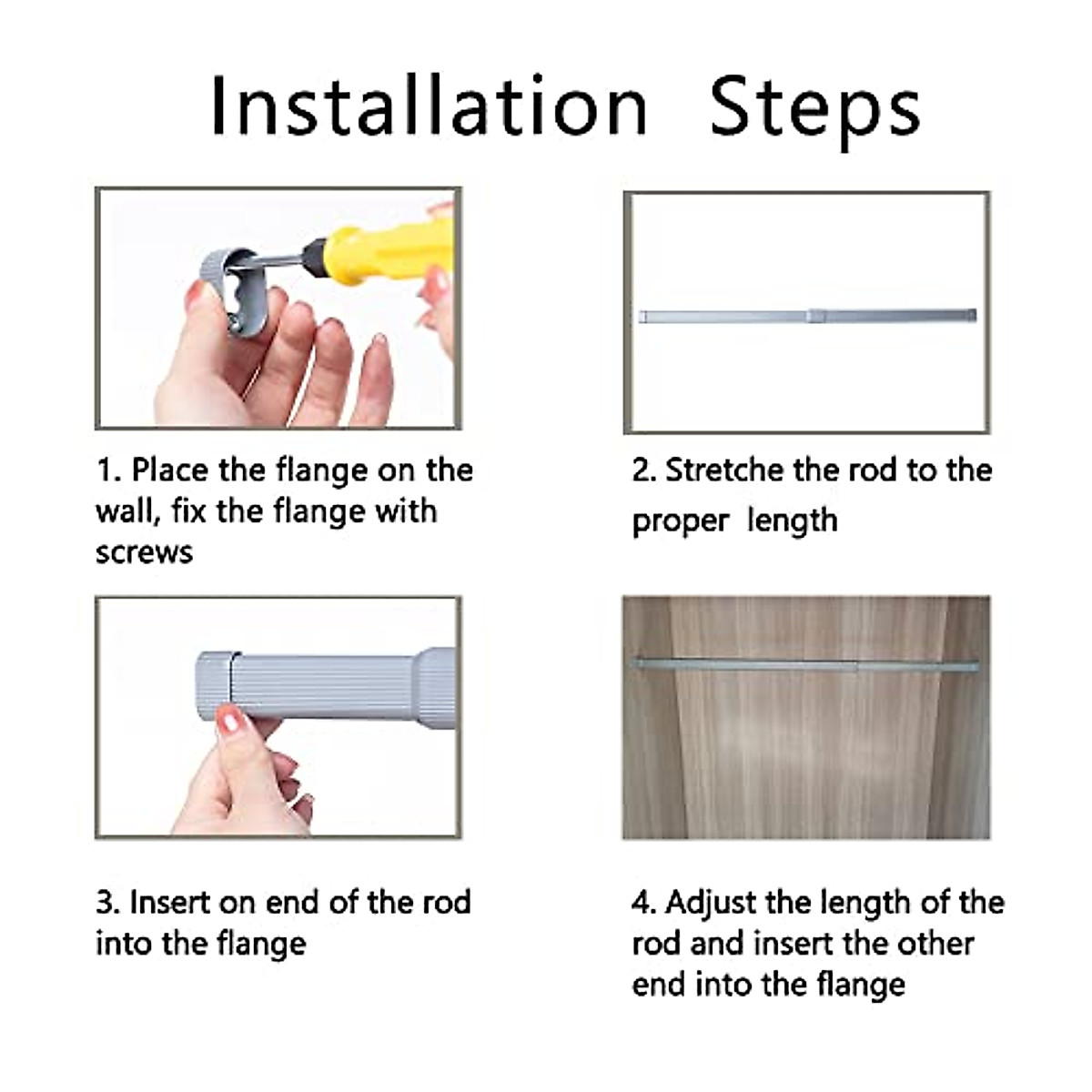 Installation Steps

1. Place the flange on the wall, fix the flange with screws

2. Stretche the rod to the proper length

3. Insert on end of the rod into the flange

4. Adjust the length of the rod and insert the other end into the flange