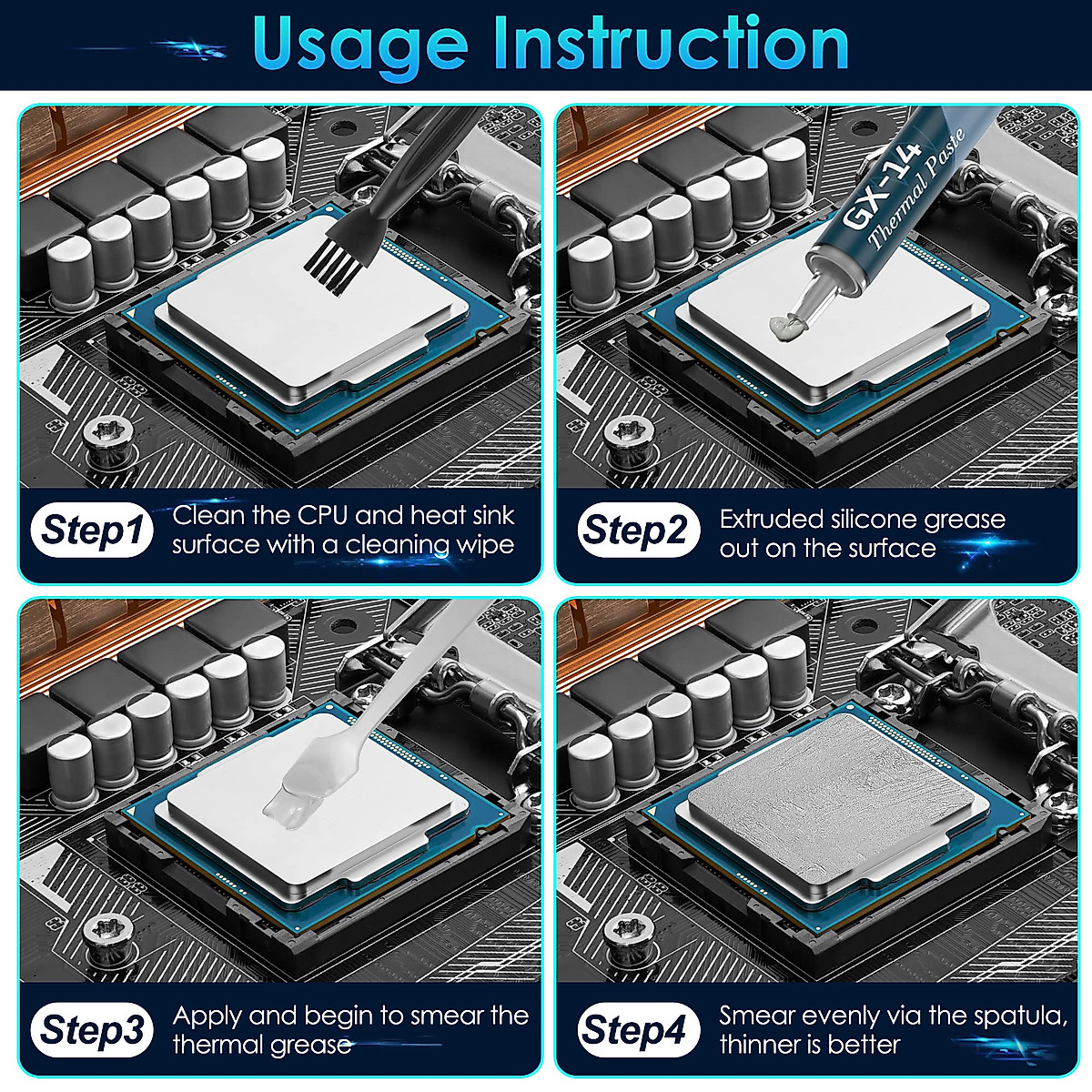 Usage Instruction

Step1 Clean the CPU and heat sink surface with a cleaning wipe

GX-14 Thermal Paste

Step2 Extruded silicone grease out on the surface

Step3 Apply and begin to smear the thermal grease

Step4 Smear evenly via the spatula, thinner is better