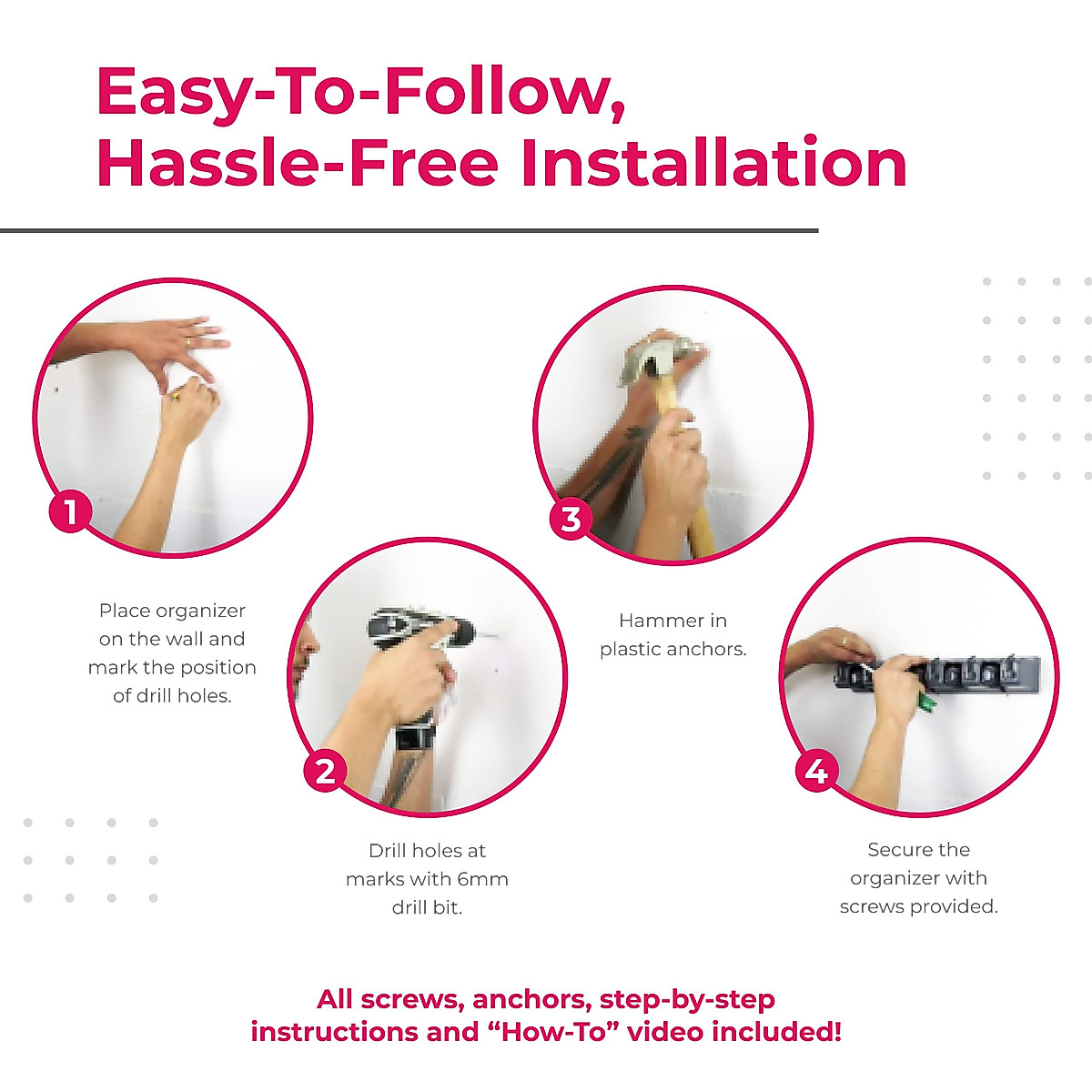 Easy-To-Follow, Hassle-Free Installation

1

Place organizer on the wall and mark the position of drill holes.

2

Drill holes at marks with 6mm drill bit.

3

Hammer in plastic anchors.

4

Secure the organizer with screws provided.

All screws, anchors, step-by-step instructions and “How-To” video included!