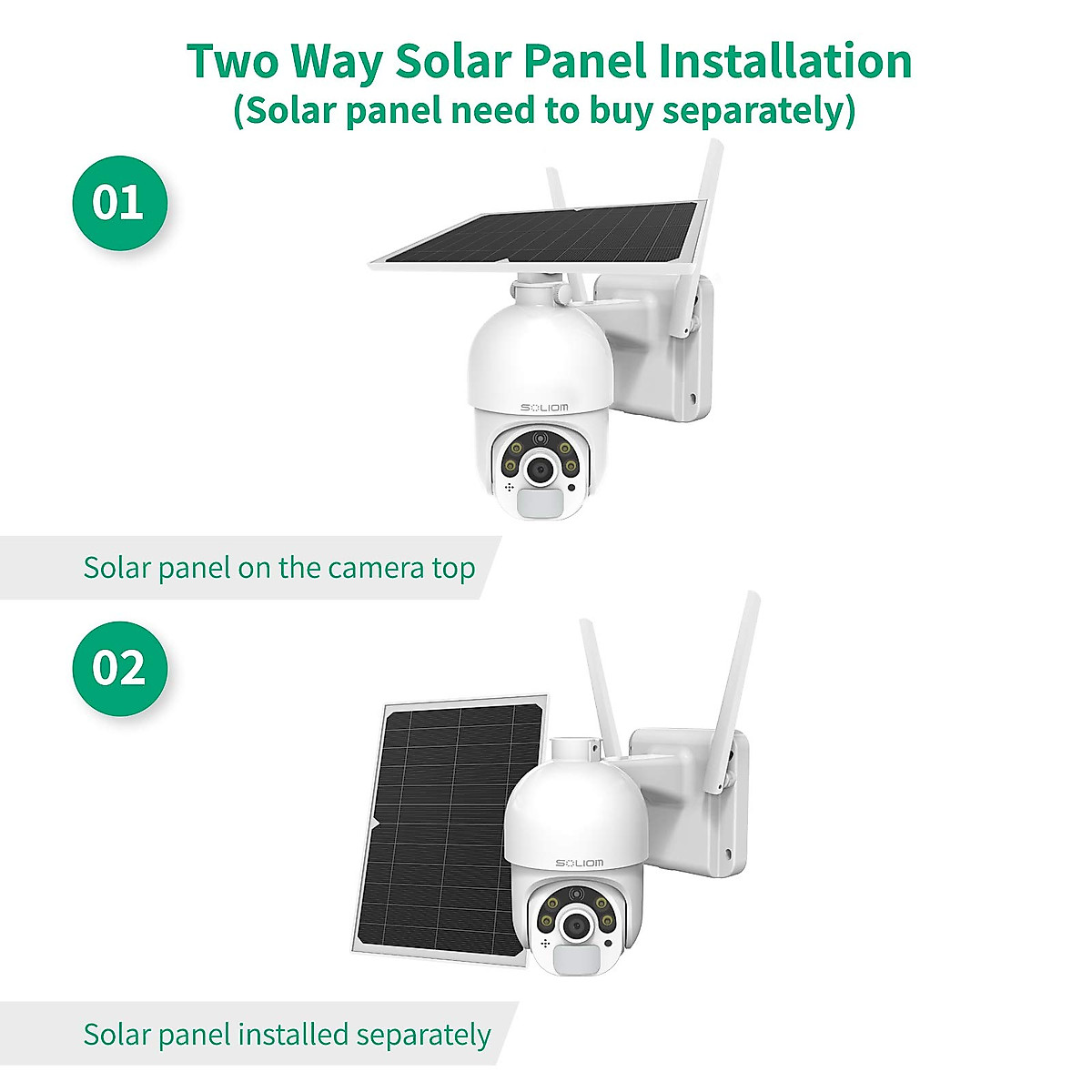 Two Way Solar Panel Installation
(Solar panel need to buy separately)

01

SOLIOM

Solar panel on the camera top

02

SOLIOM

Solar panel installed separately