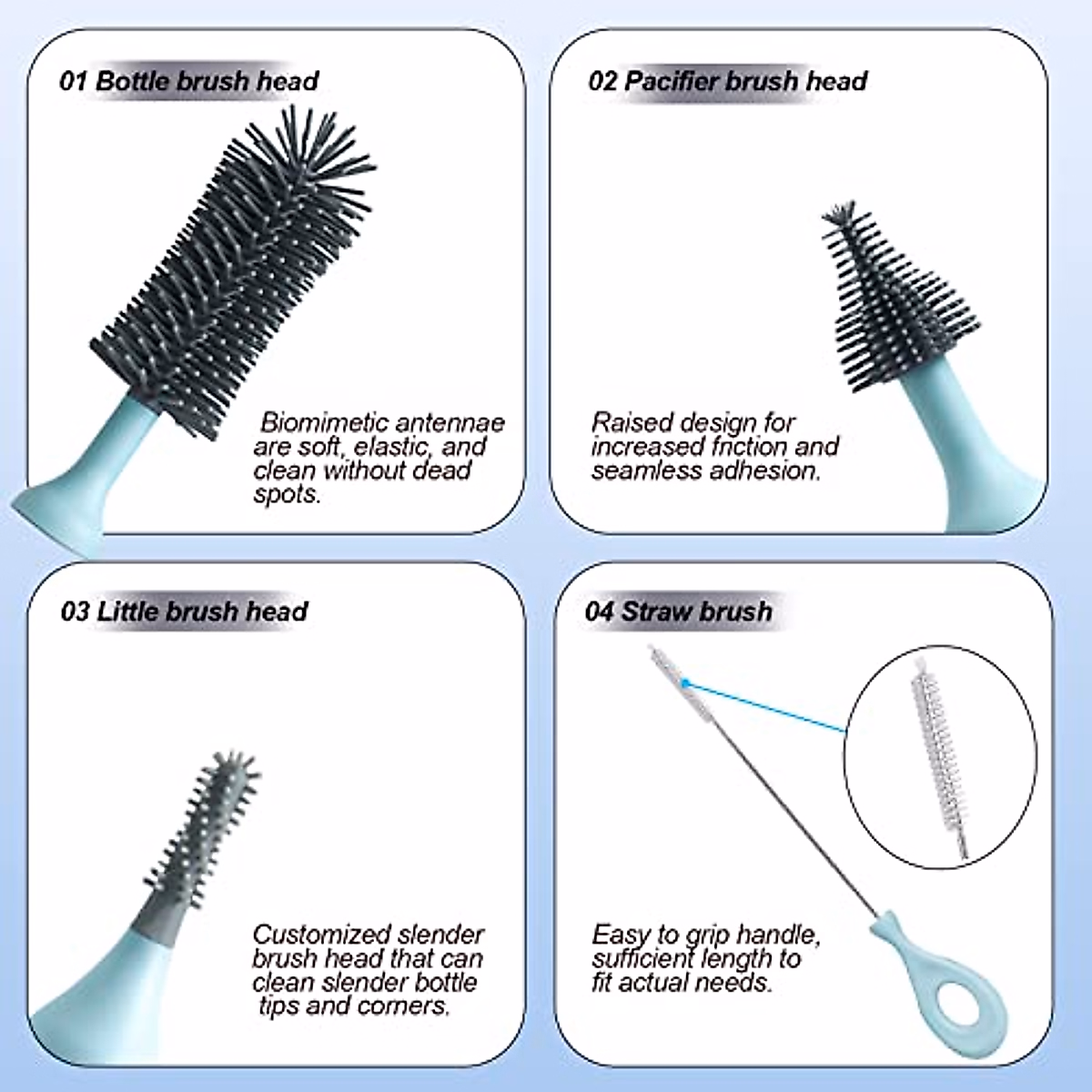 01 Bottle brush head

Biomimetic antennae are soft, elastic, and clean without dead spots.

02 Pacifier brush head

Raised design for increased friction and seamless adhesion.

03 Little brush head

Customized slender brush head that can clean slender bottle tips and corners.

04 Straw brush

Easy to grip handle, sufficient length to fit actual needs.