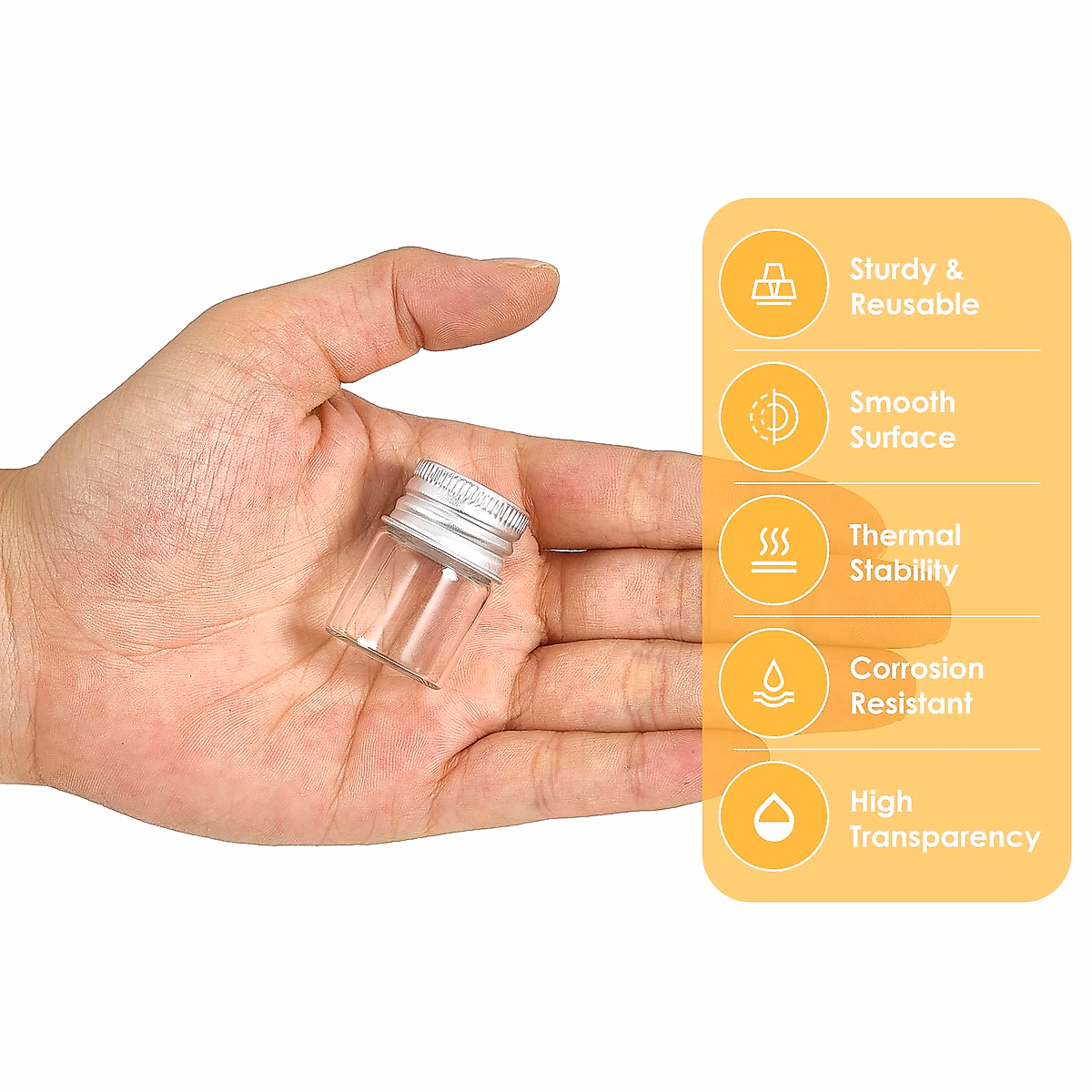 Sturdy & Reusable

Smooth Surface

Thermal Stability

Corrosion Resistant

High Transparency