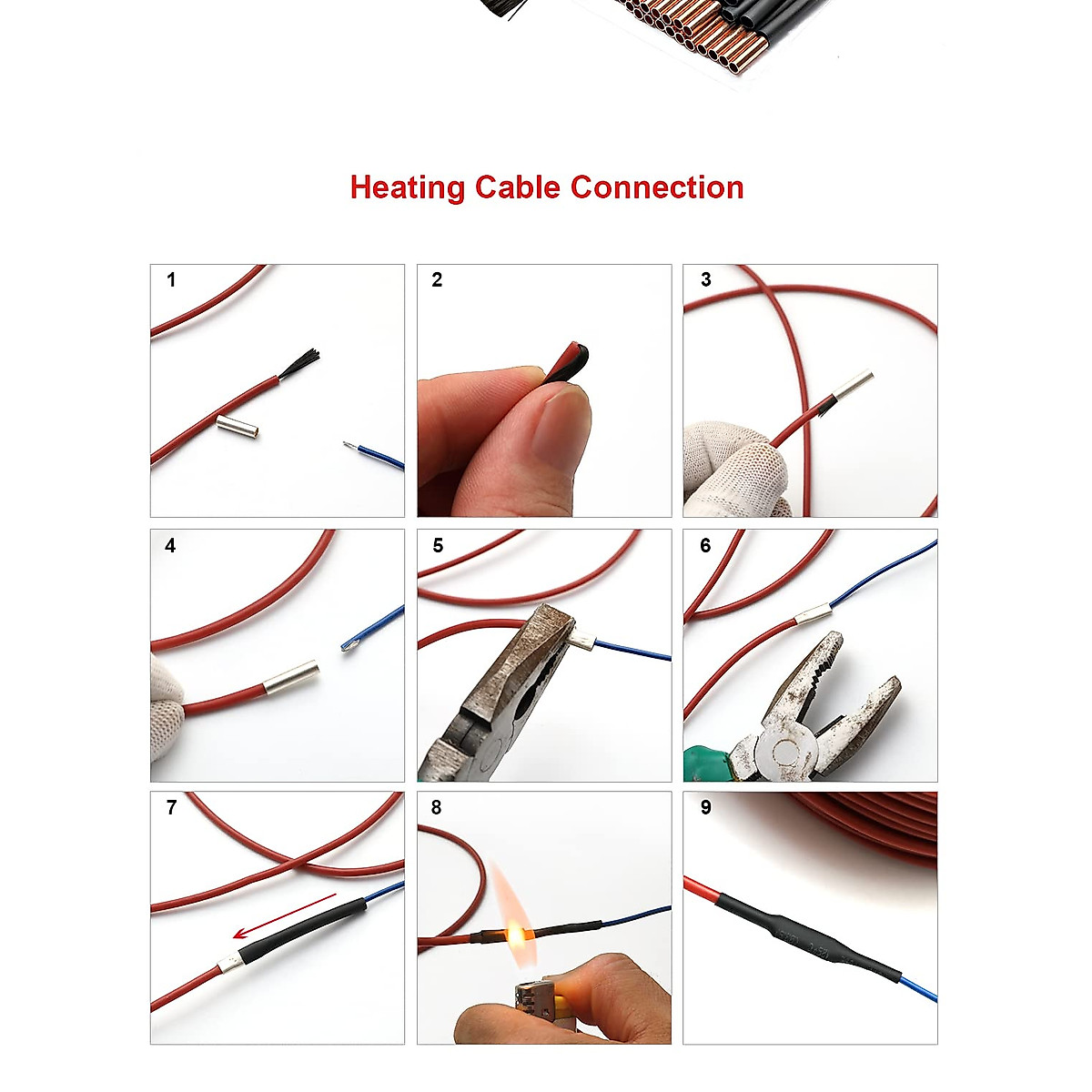 Heating Cable Connection

1

2

3

4

5

6

7

8

9