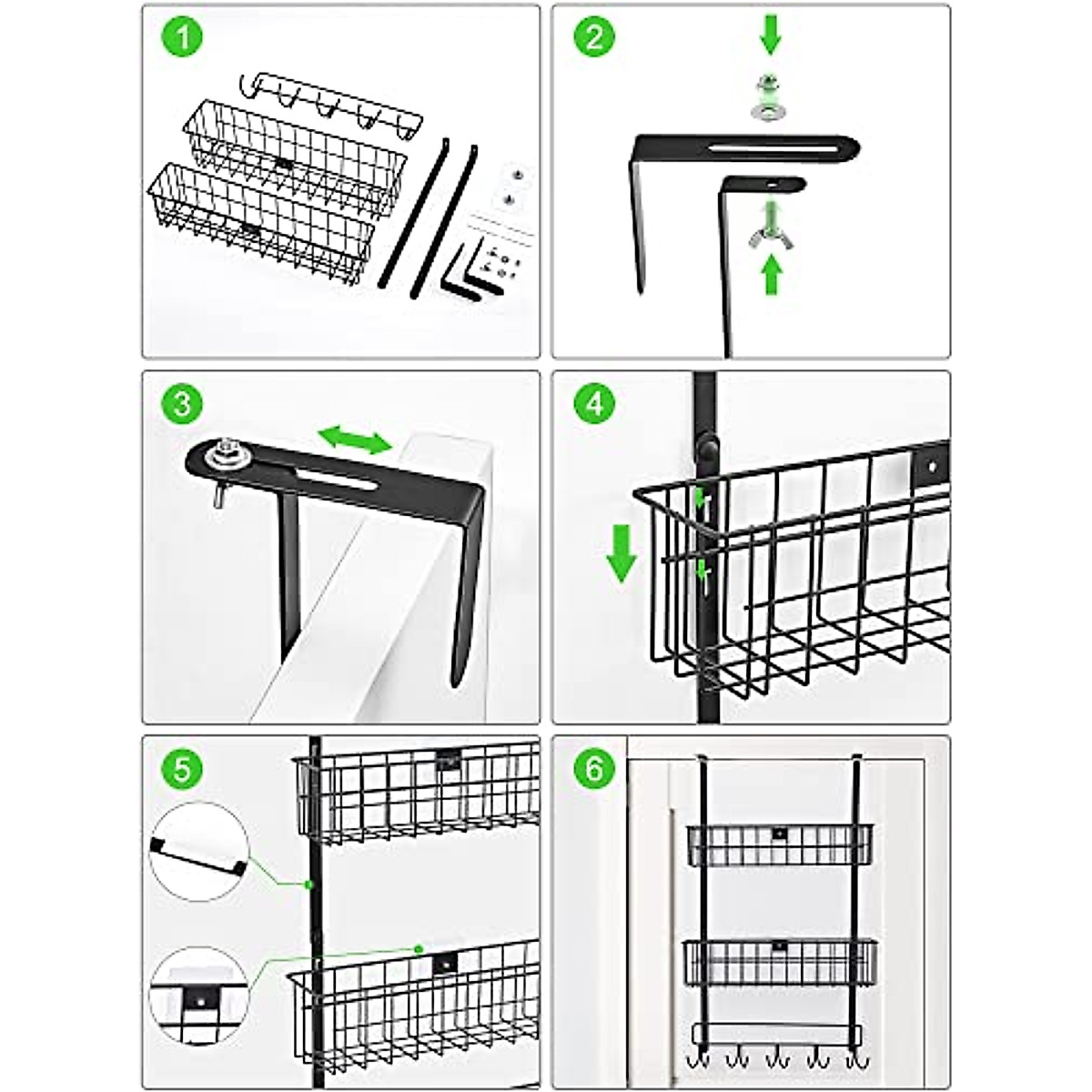 1

2

3

4

5

6