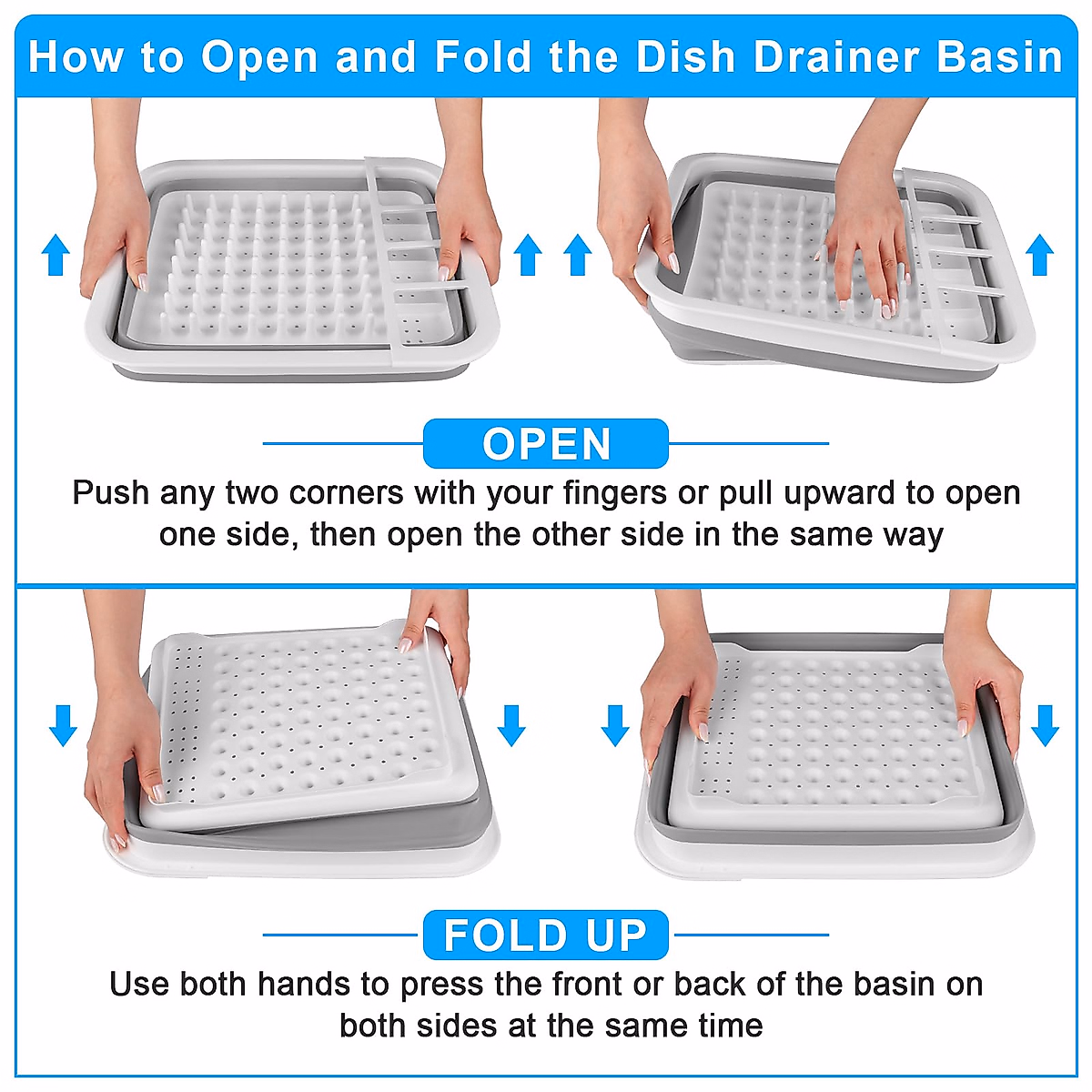 How to Open and Fold the Dish Drainer Basin

OPEN

Push any two corners with your fingers or pull upward to open one side, then open the other side in the same way

FOLD UP

Use both hands to press the front or back of the basin on both sides at the same time