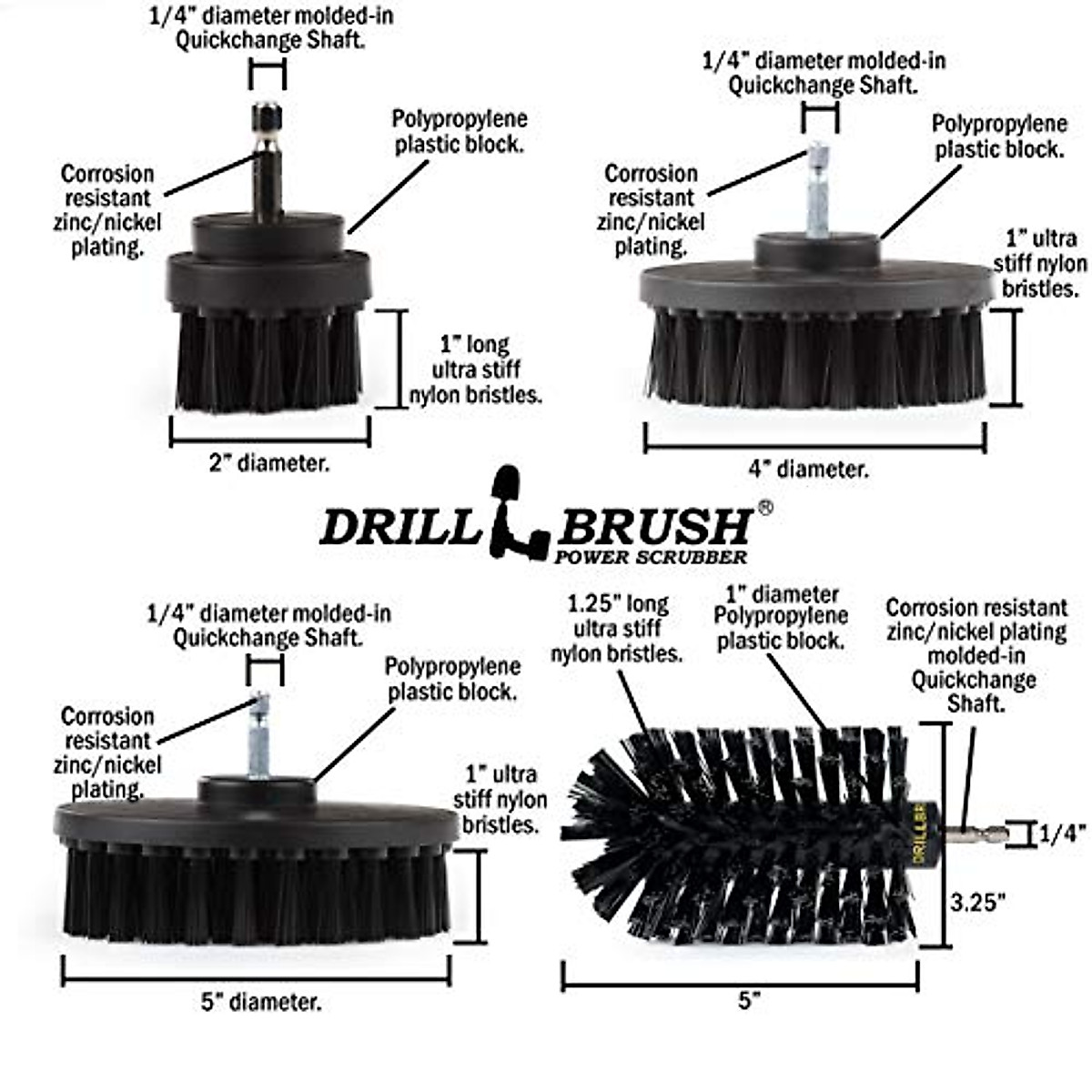 1/4" diameter molded-in Quickchange Shaft.

Polypropylene plastic block.

Corrosion resistant zinc/nickel plating.

1" long ultra stiff nylon bristles.

2" diameter.

1/4" diameter molded-in Quickchange Shaft.

Polypropylene plastic block.

Corrosion resistant zinc/nickel plating.

1" ultra stiff nylon bristles.

4" diameter.

DRILL BRUSH®
POWER SCRUBBER

1/4" diameter molded-in Quickchange Shaft.

Polypropylene plastic block.

Corrosion resistant zinc/nickel plating.

1" ultra stiff nylon bristles.

5" diameter.

1.25" long ultra stiff nylon bristles.

1" diameter Polypropylene plastic block.

Corrosion resistant zinc/nickel plating molded-in Quickchange Shaft.

DRILLBR

1/4"

3.25"

5"