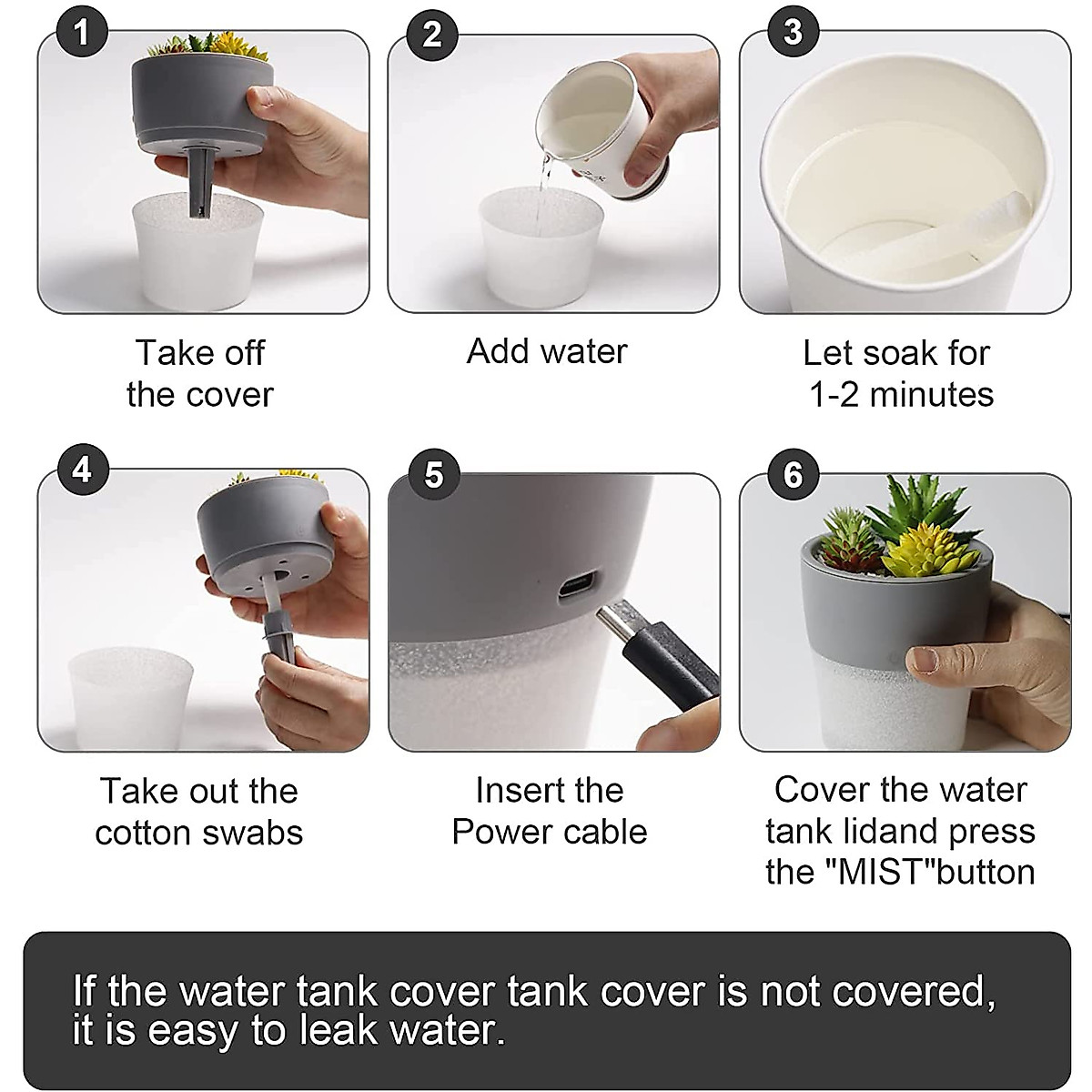 1

Take off the cover

2

Add water

3

Let soak for 1-2 minutes

4

Take out the cotton swabs

5

Insert the Power cable

6

Cover the water tank lidand press the "MIST"button

If the water tank cover tank cover is not covered, it is easy to leak water.