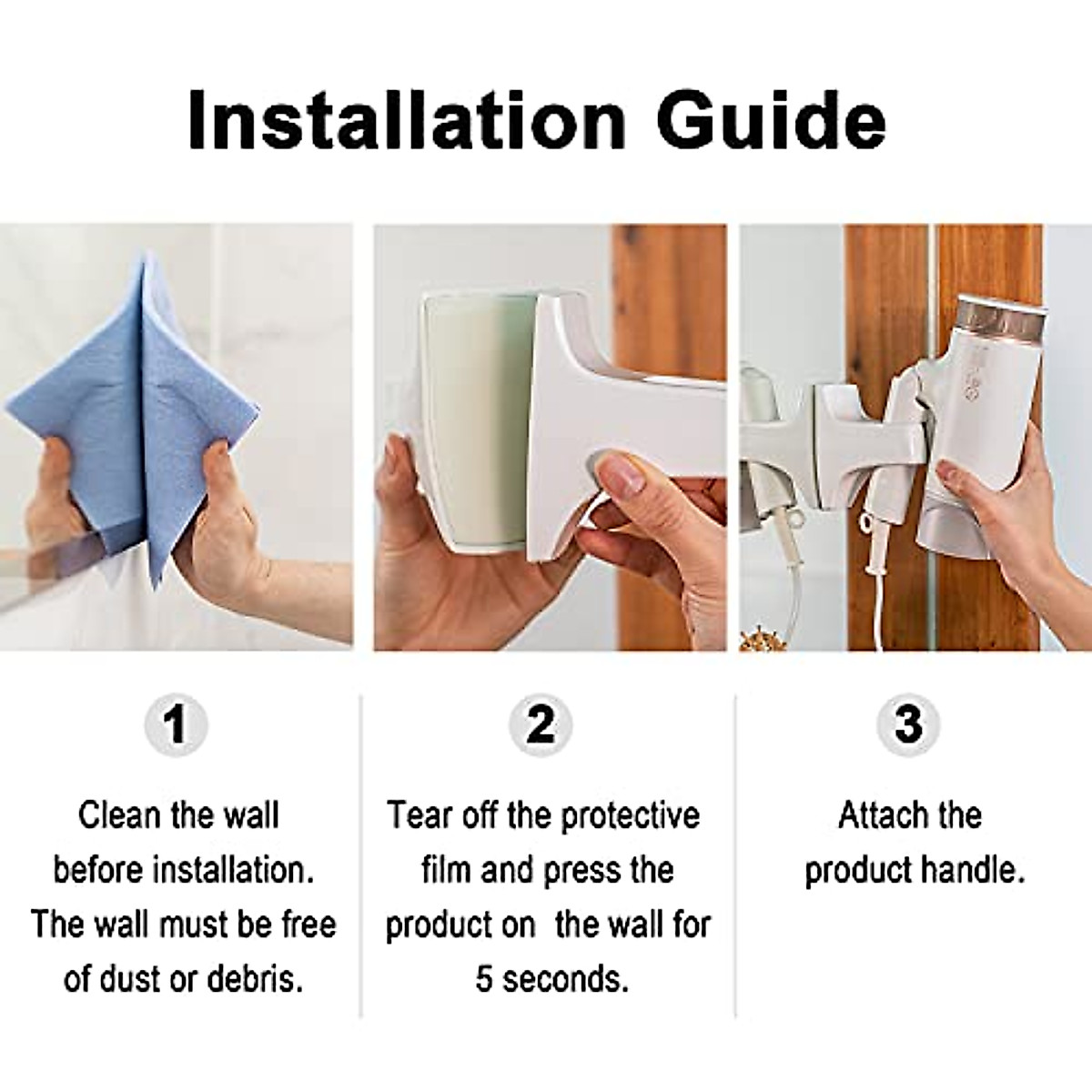 Installation Guide

1

Clean the wall before installation. The wall must be free of dust or debris.

2

Tear off the protective film and press the product on the wall for 5 seconds.

3

Attach the product handle.