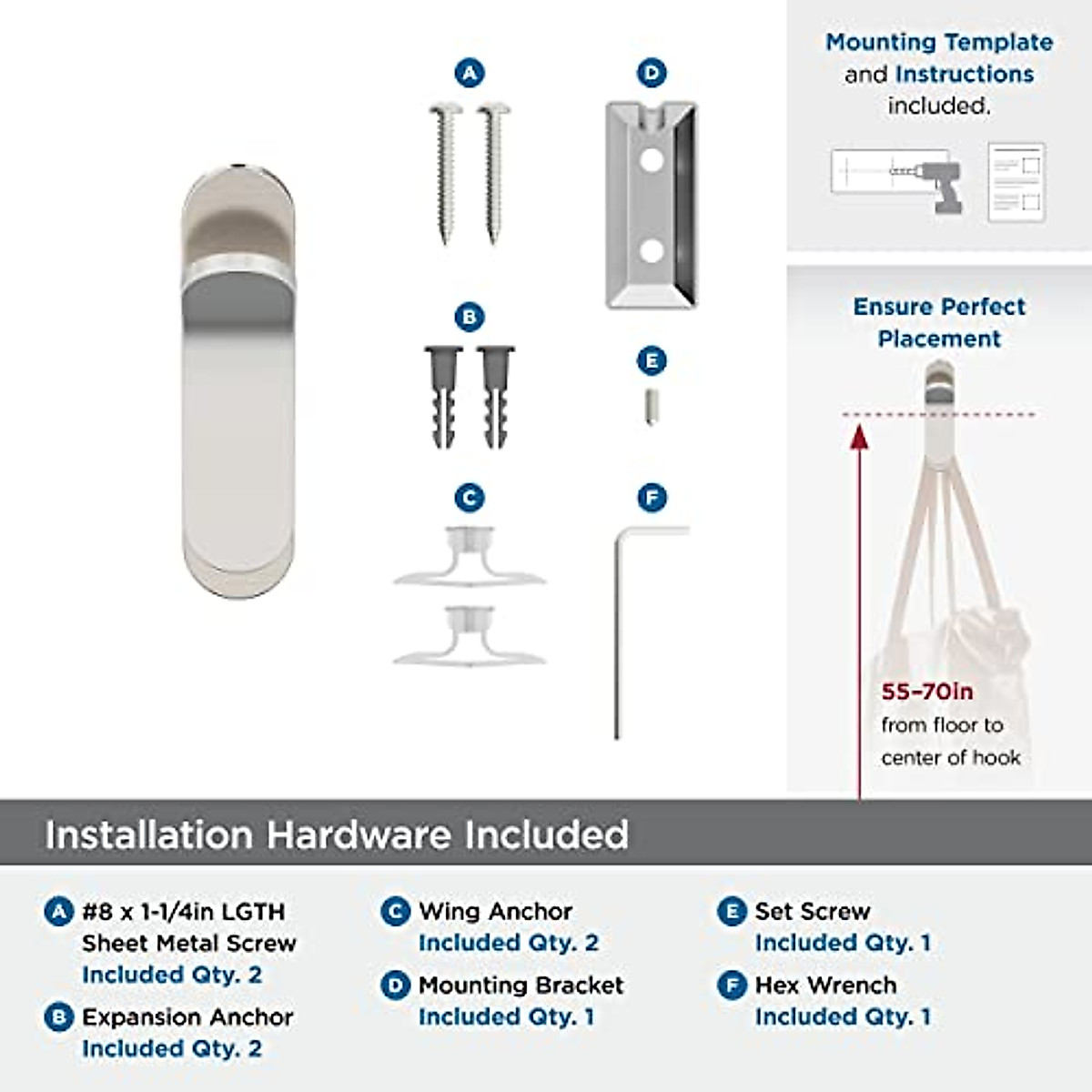 A

D

B

E

C

F

Mounting Template and Instructions included.

Ensure Perfect Placement

55-70in from floor to center of hook

Installation Hardware Included

A #8 x 1-1/4in LGTH Sheet Metal Screw Included Qty. 2

B Expansion Anchor Included Qty. 2

C Wing Anchor Included Qty. 2

D Mounting Bracket Included Qty. 1

E Set Screw Included Qty. 1

F Hex Wrench Included Qty. 1