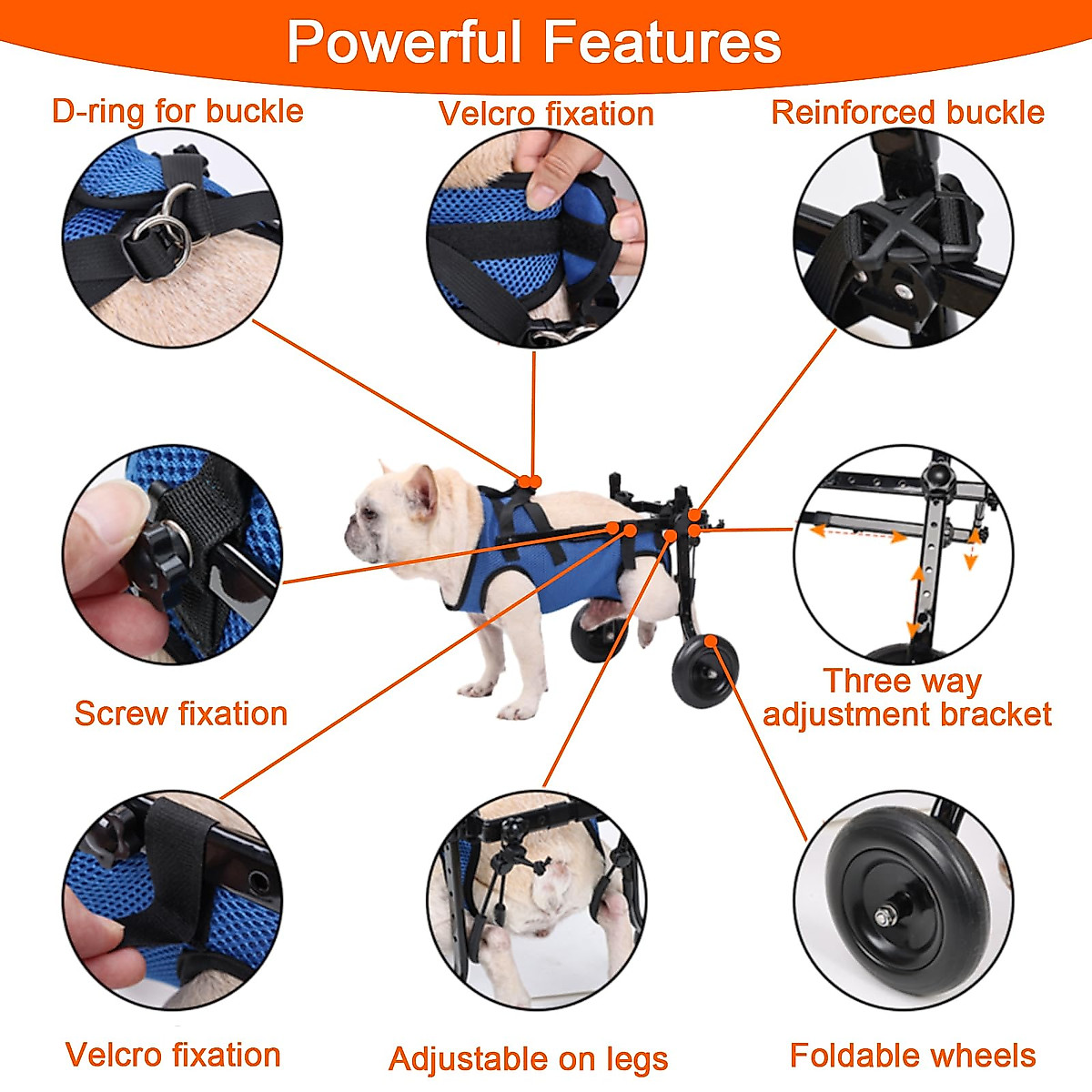 Powerful Features

D-ring for buckle

Velcro fixation

Reinforced buckle

Screw fixation

Three way adjustment bracket

Velcro fixation

Adjustable on legs

Foldable wheels