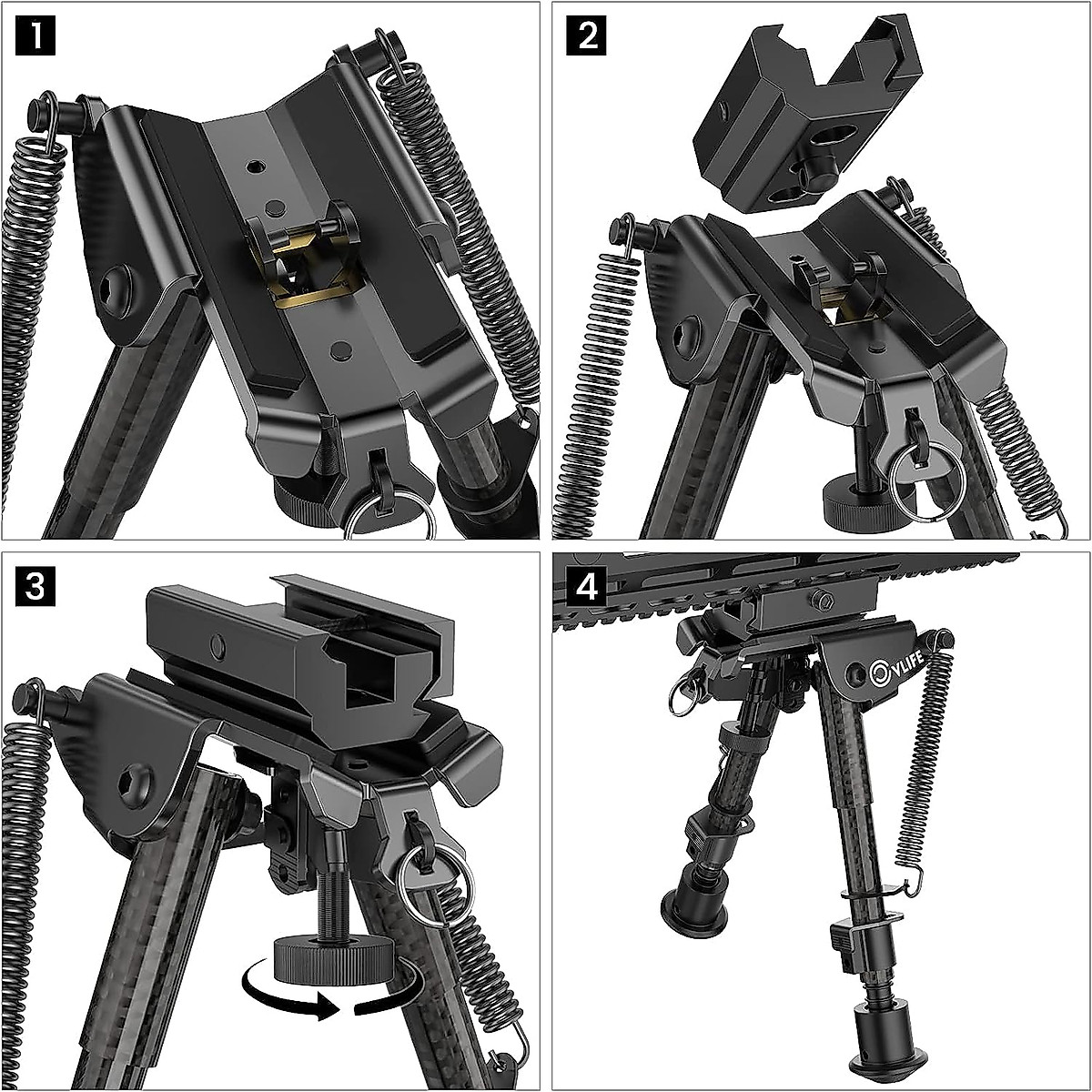 1

2

3

4

CVLIFE