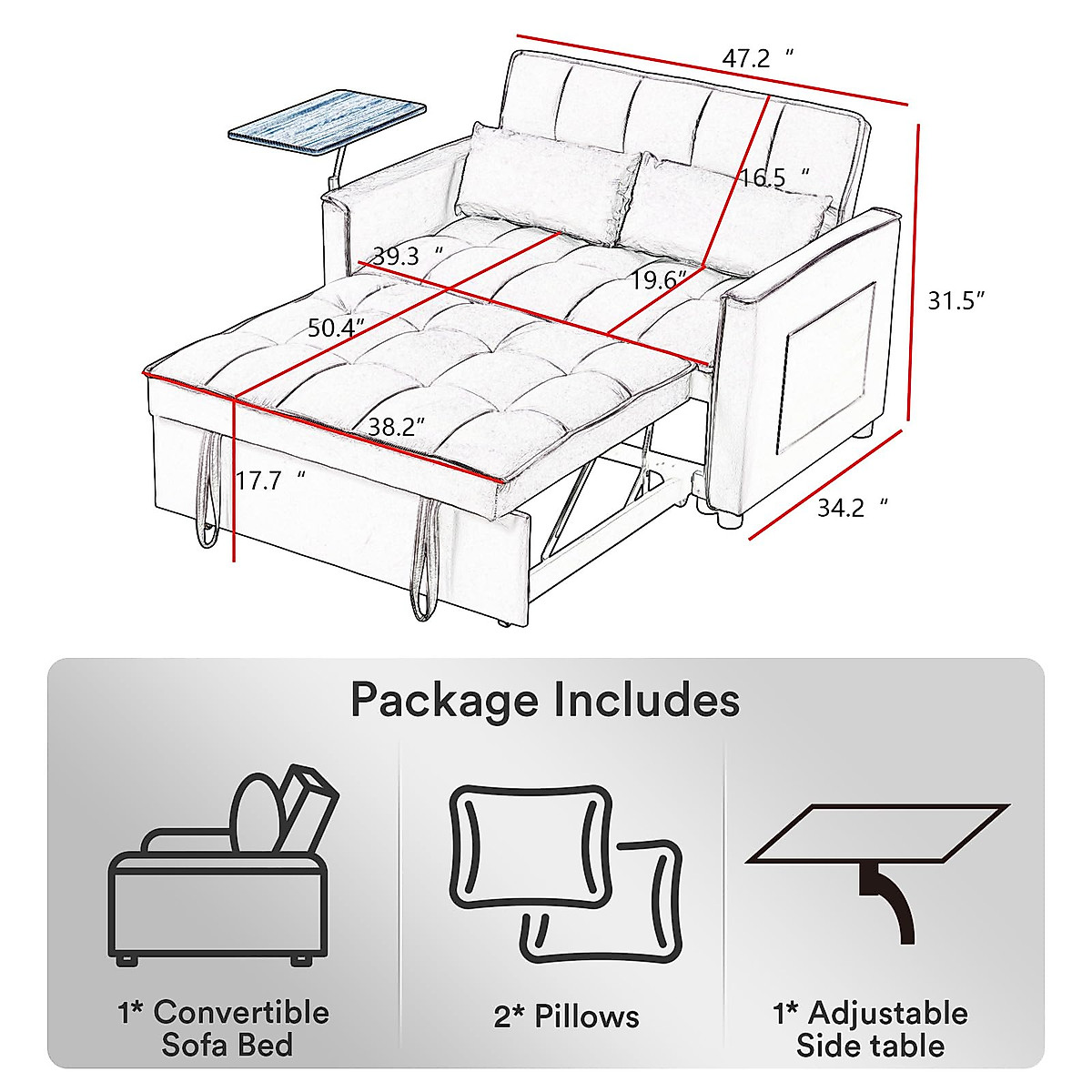 47.2 ″

16.5 ″

39.3 ″

19.6″

31.5″

50.4″

38.2″

17.7 ″

34.2 ″

Package Includes

1* Convertible Sofa Bed

2* Pillows

1* Adjustable Side table